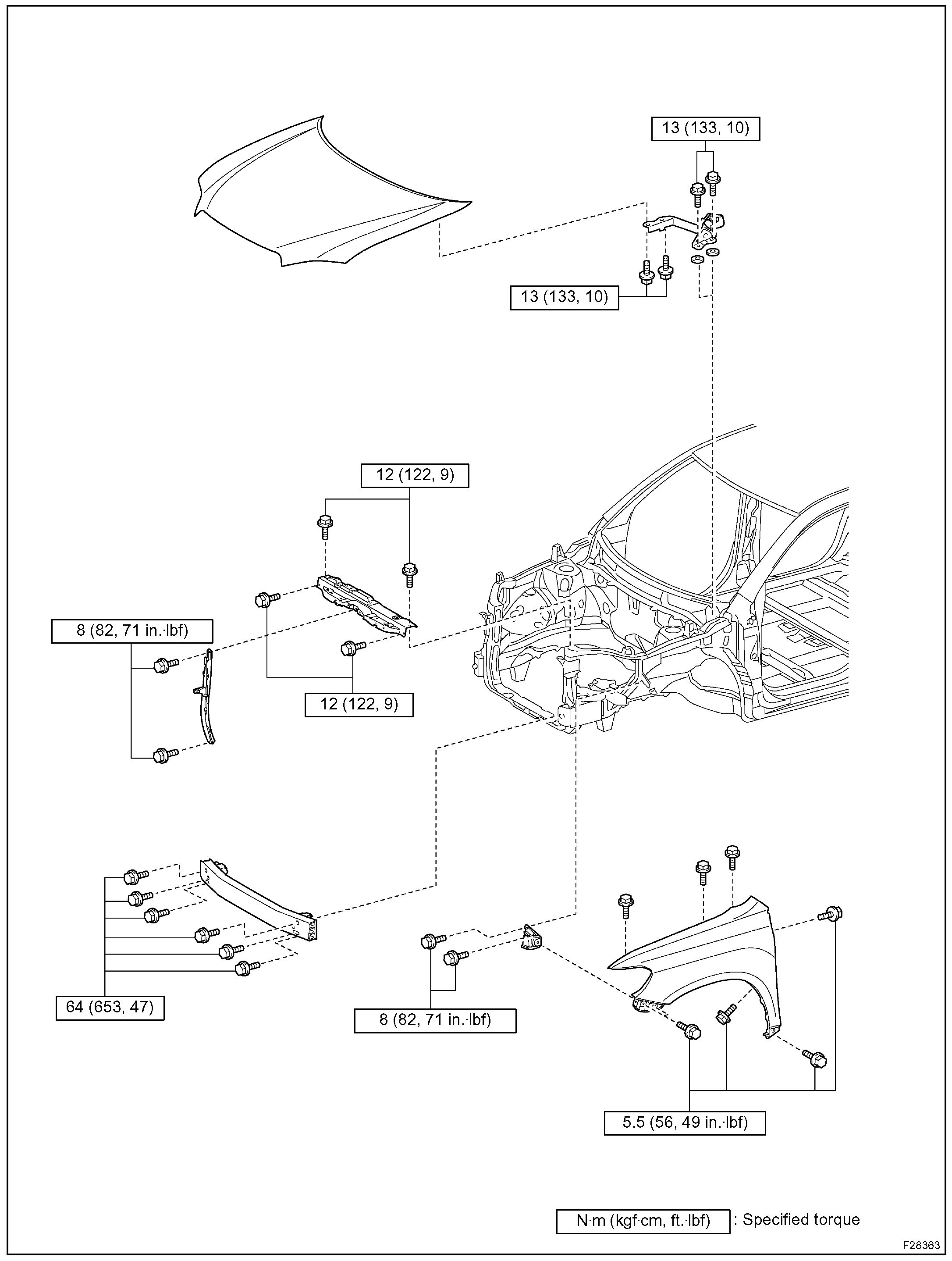 13 (133, 10)

13 (133, 10)

12 (122, 9)

8 (82, 71 in.·lbf)

12 (122, 9)

64 (653, 47)

8 (82, 71 in.·lbf)

5.5 (56, 49 in.·lbf)

N·m (kgf·cm, ft.·lbf) : Specified torque

F28363