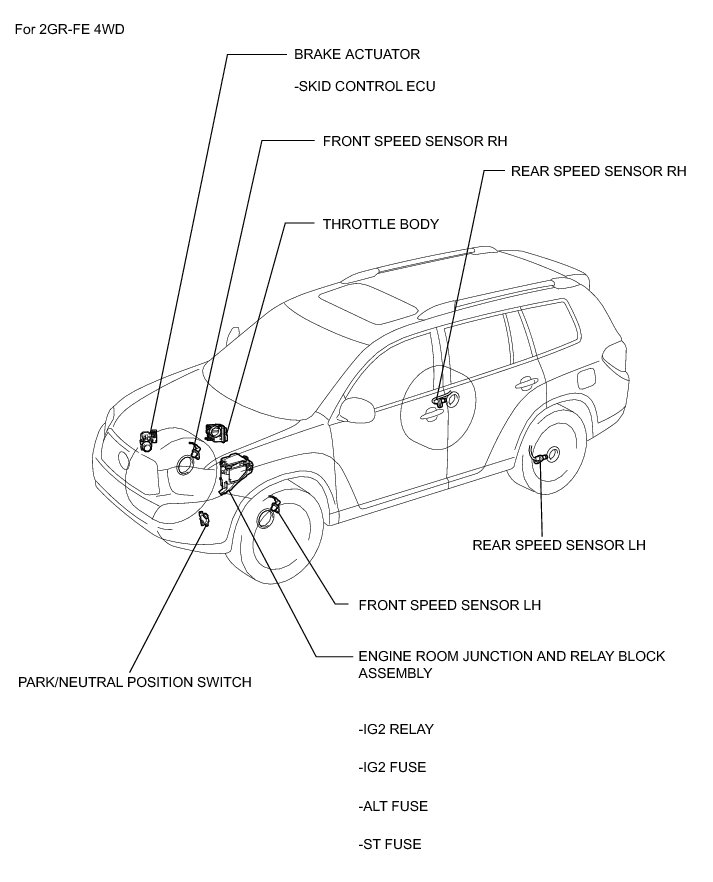 For 2GR-FE 4WD

BRAKE ACTUATOR

-SKID CONTROL ECU

FRONT SPEED SENSOR RH

REAR SPEED SENSOR RH

THROTTLE BODY

REAR SPEED SENSOR LH

FRONT SPEED SENSOR LH

ENGINE ROOM JUNCTION AND RELAY BLOCK ASSEMBLY

PARK/NEUTRAL POSITION SWITCH

-IG2 RELAY

-IG2 FUSE

-ALT FUSE

-ST FUSE