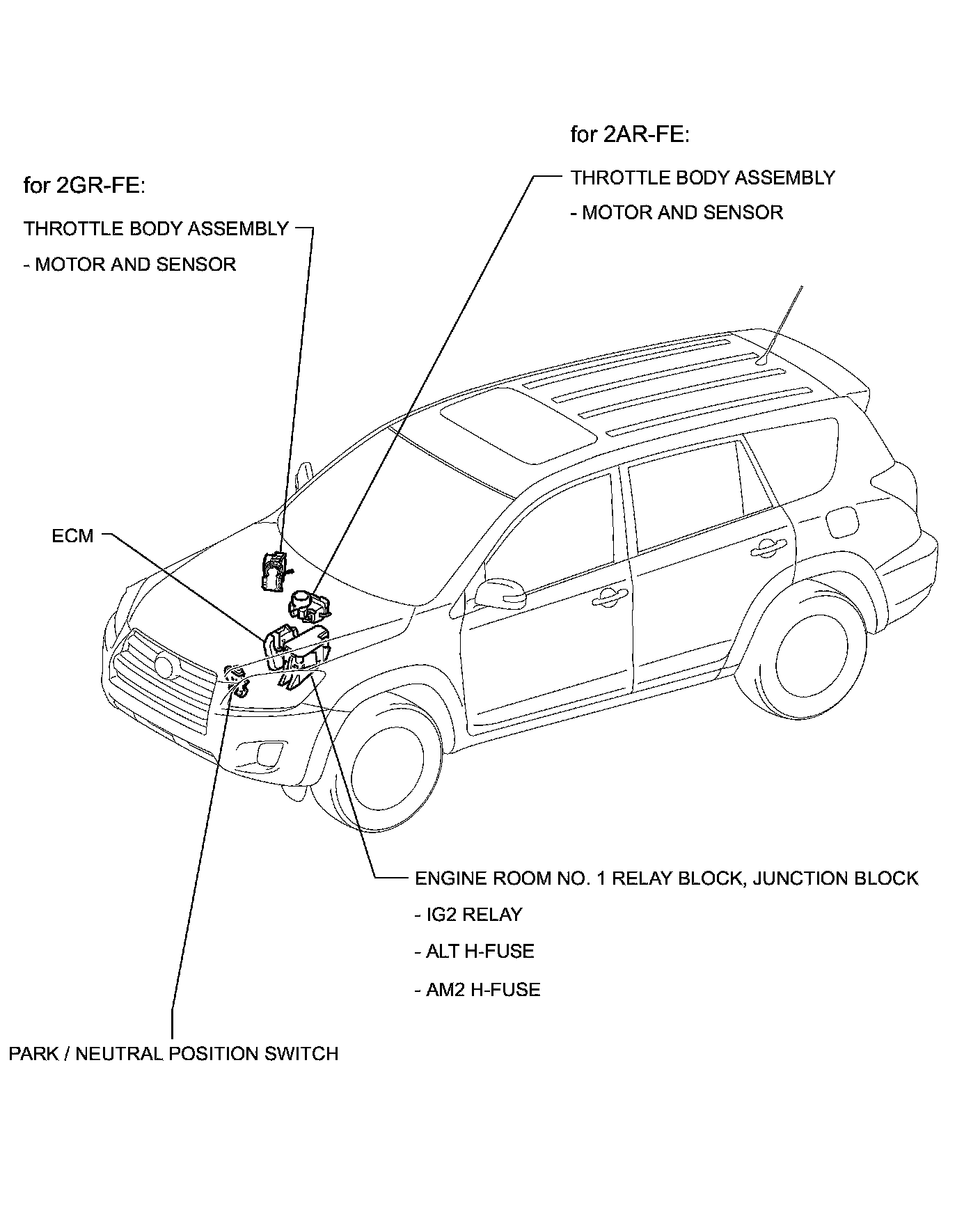 for 2AR-FE:

THROTTLE BODY ASSEMBLY

- MOTOR AND SENSOR

for 2GR-FE:

THROTTLE BODY ASSEMBLY

- MOTOR AND SENSOR

ECM

ENGINE ROOM NO. 1 RELAY BLOCK, JUNCTION BLOCK

- IG2 RELAY

- ALT H-FUSE

- AM2 H-FUSE

PARK / NEUTRAL POSITION SWITCH