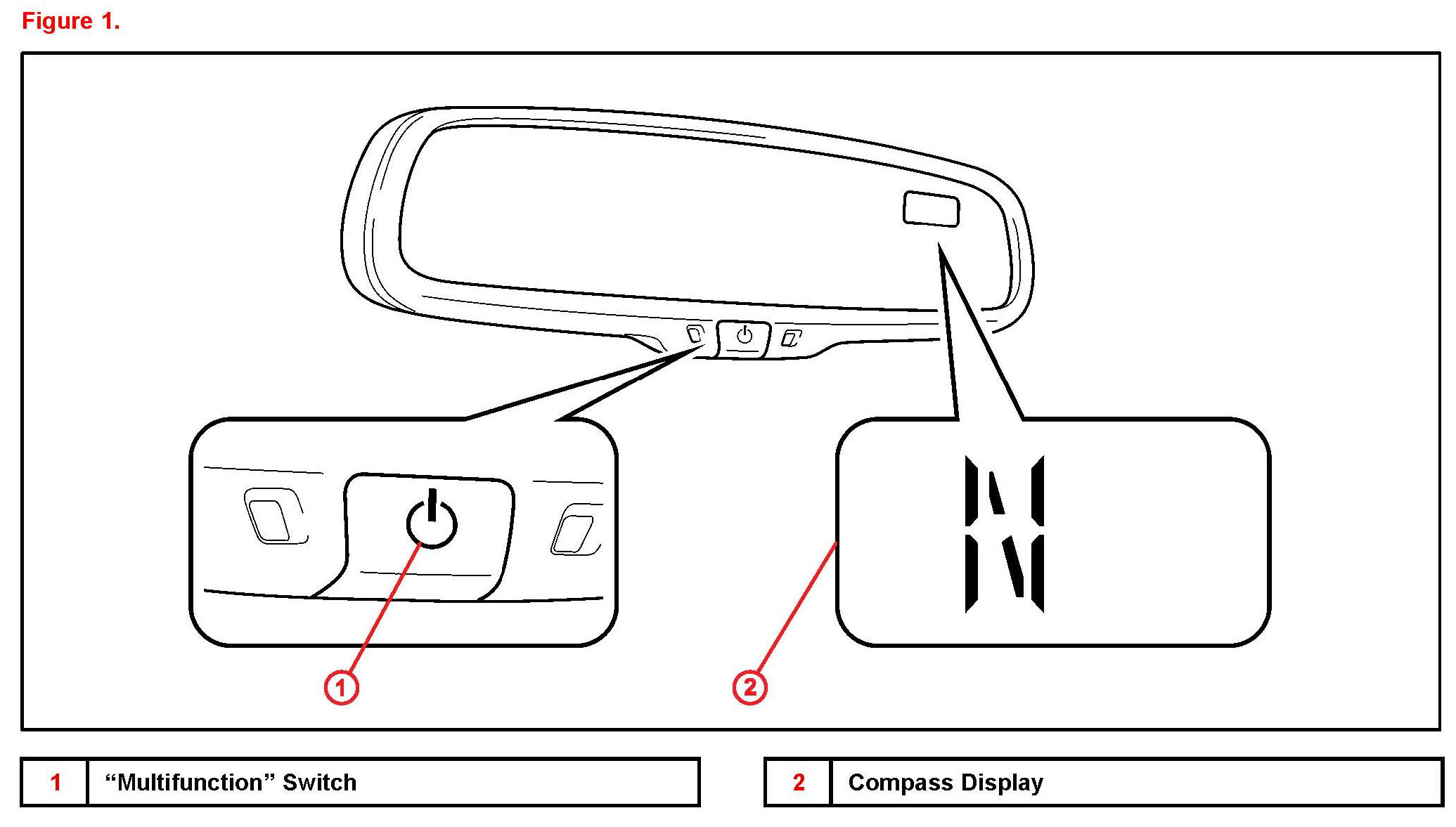 Figure 1.

N

1

2

| 1 | “Multifunction” Switch |
|---|---|

| 2 | Compass Display |
|---|---|