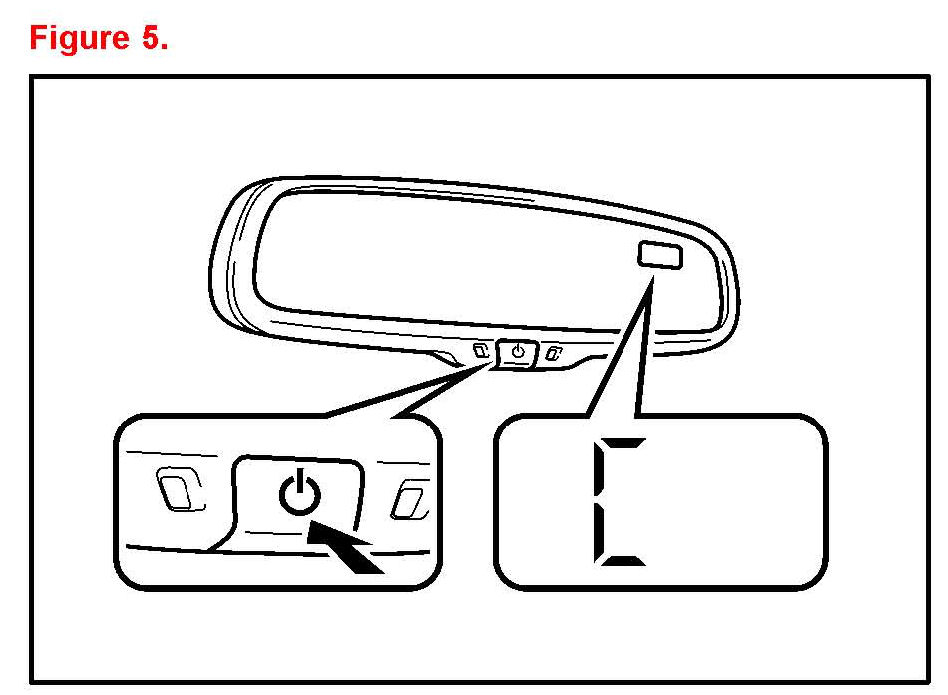 Figure 5.

C