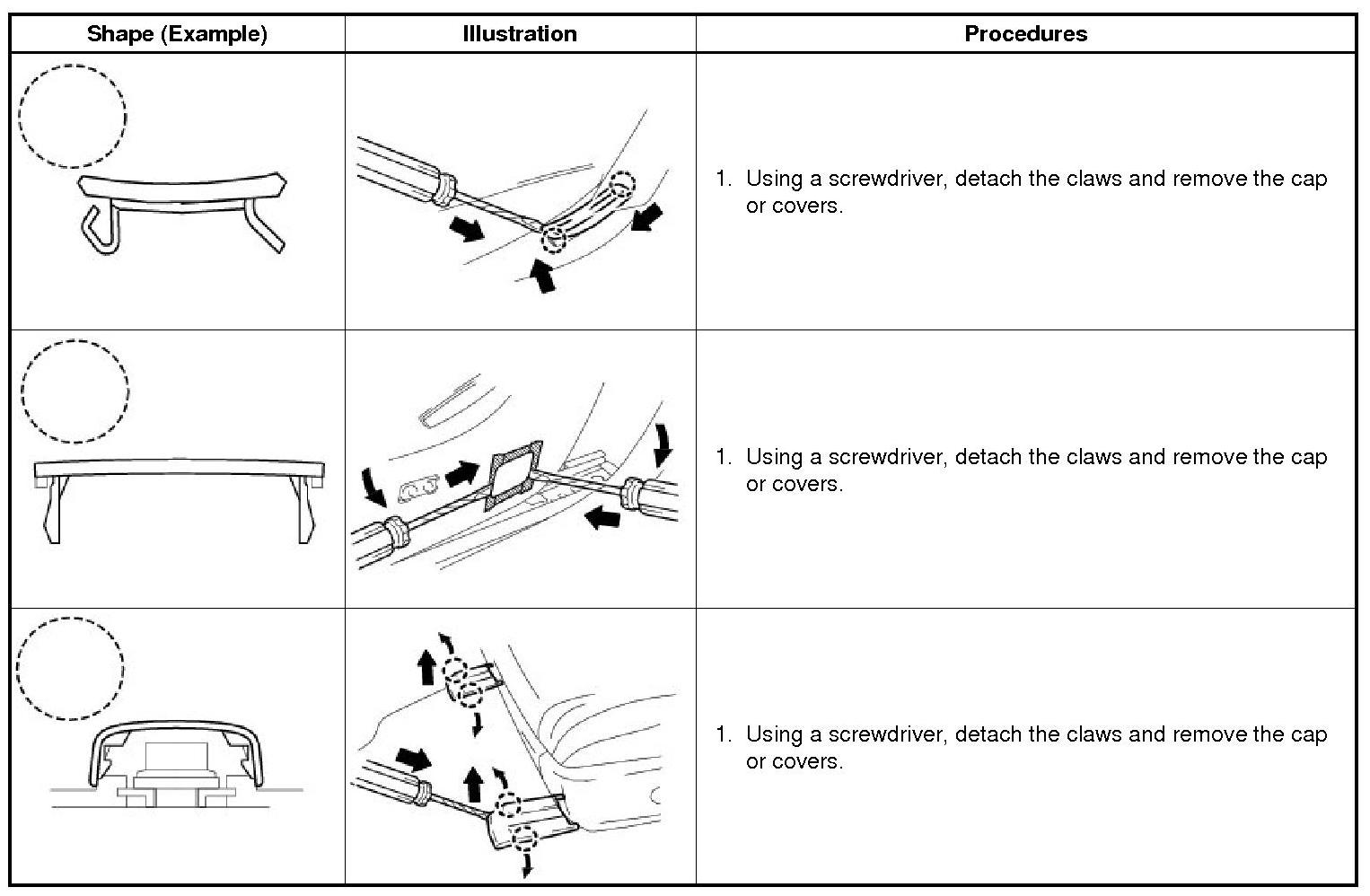 | Shape (Example) | Illustration | Procedures |
|---|---|---|
| | | 1. Using a screwdriver, detach the claws and remove the cap or covers. |
| | | 1. Using a screwdriver, detach the claws and remove the cap or covers. |
| | | 1. Using a screwdriver, detach the claws and remove the cap or covers. |