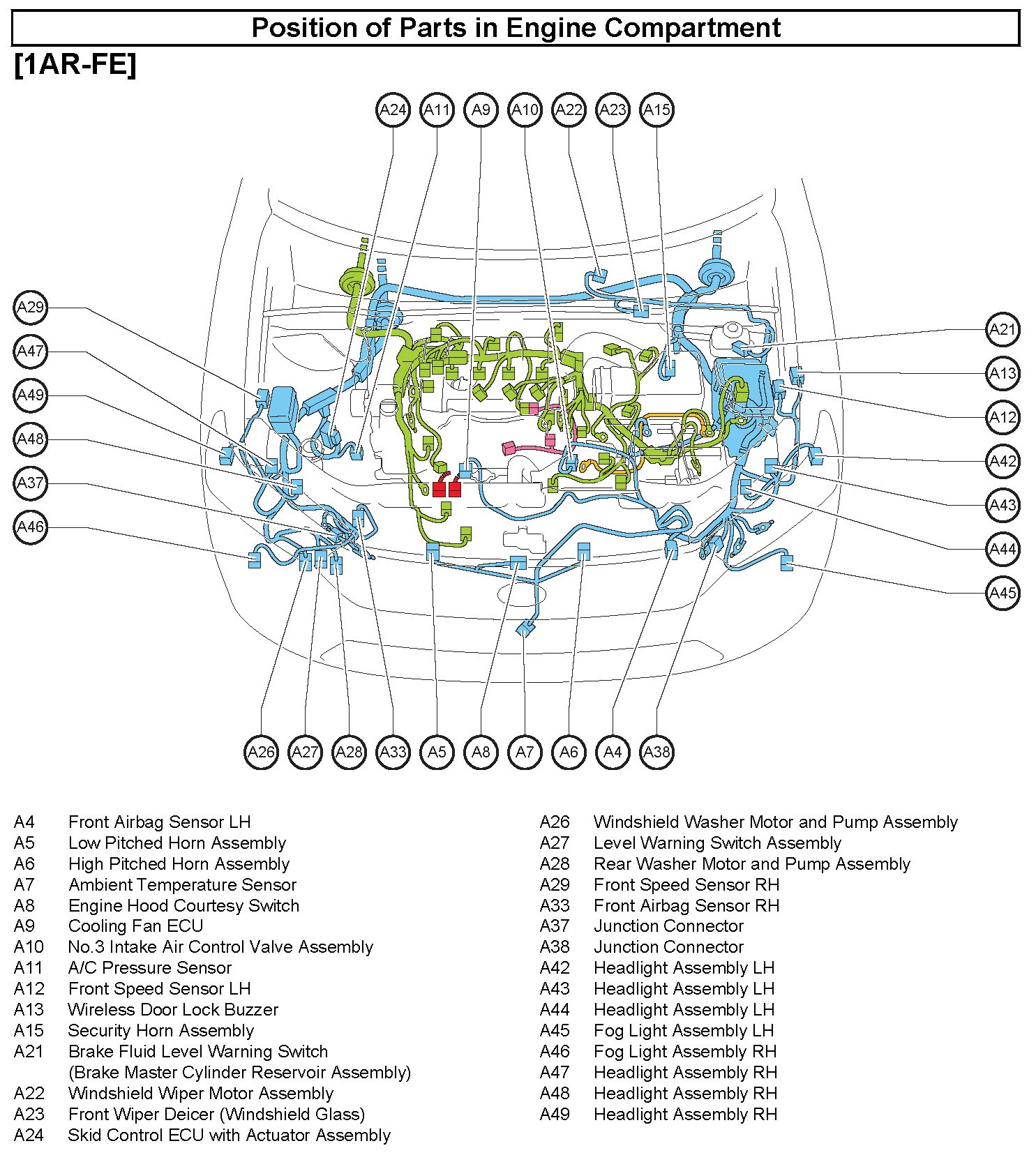 Position of Parts in Engine Compartment

[1AR-FE]

A24 A11 A9 A10 A22 A23 A15

A29
A47
A49
A48
A37
A46

A21
A13
A12
A42
A43
A44
A45

A26 A27 A28 A33 A5 A8 A7 A6 A4 A38

A4 Front Airbag Sensor LH
A5 Low Pitched Horn Assembly
A6 High Pitched Horn Assembly
A7 Ambient Temperature Sensor
A8 Engine Hood Courtesy Switch
A9 Cooling Fan ECU
A10 No.3 Intake Air Control Valve Assembly
A11 A/C Pressure Sensor
A12 Front Speed Sensor LH
A13 Wireless Door Lock Buzzer
A15 Security Horn Assembly
A21 Brake Fluid Level Warning Switch (Brake Master Cylinder Reservoir Assembly)
A22 Windshield Wiper Motor Assembly
A23 Front Wiper Deicer (Windshield Glass)
A24 Skid Control ECU with Actuator Assembly

A26 Windshield Washer Motor and Pump Assembly
A27 Level Warning Switch Assembly
A28 Rear Washer Motor and Pump Assembly
A29 Front Speed Sensor RH
A33 Front Airbag Sensor RH
A37 Junction Connector
A38 Junction Connector
A42 Headlight Assembly LH
A43 Headlight Assembly LH
A44 Headlight Assembly LH
A45 Fog Light Assembly LH
A46 Fog Light Assembly RH
A47 Headlight Assembly RH
A48 Headlight Assembly RH
A49 Headlight Assembly RH