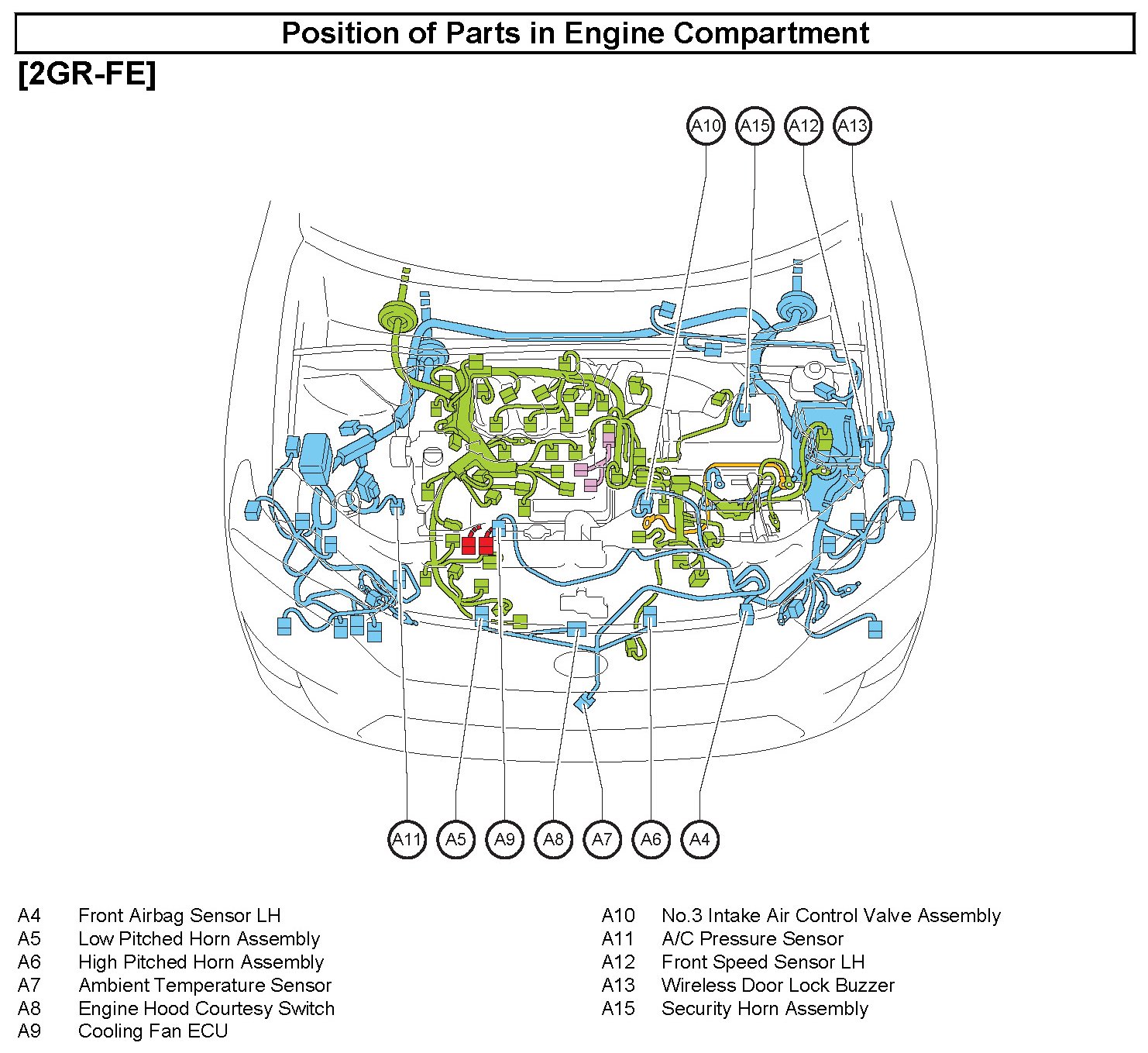 Position of Parts in Engine Compartment

[2GR-FE]

A10 A15 A12 A13

A11 A5 A9 A8 A7 A6 A4

A4 Front Airbag Sensor LH
A5 Low Pitched Horn Assembly
A6 High Pitched Horn Assembly
A7 Ambient Temperature Sensor
A8 Engine Hood Courtesy Switch
A9 Cooling Fan ECU

A10 No.3 Intake Air Control Valve Assembly
A11 A/C Pressure Sensor
A12 Front Speed Sensor LH
A13 Wireless Door Lock Buzzer
A15 Security Horn Assembly