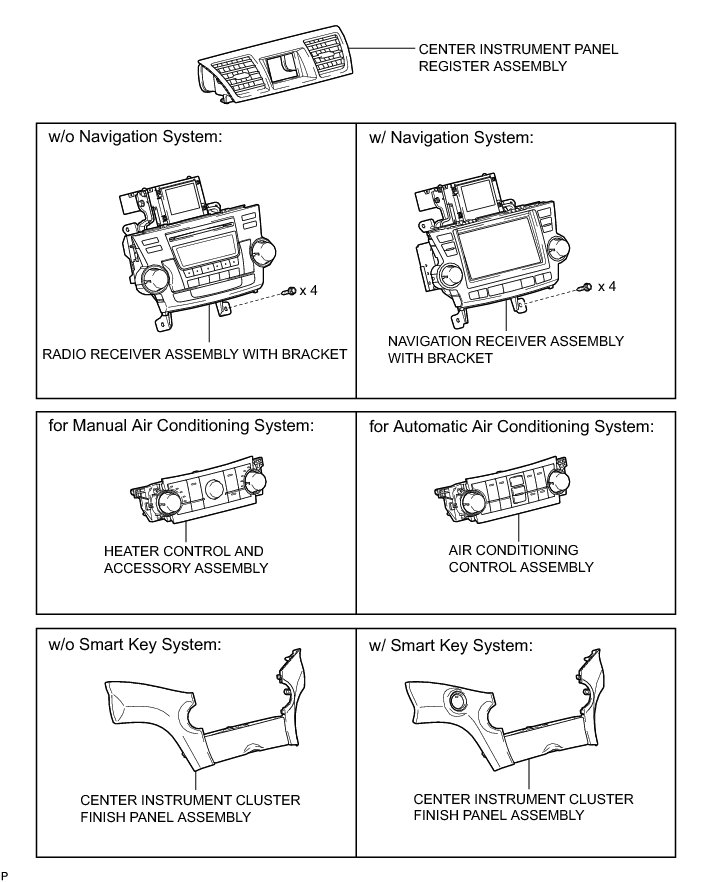 CENTER INSTRUMENT PANEL REGISTER ASSEMBLY

w/o Navigation System:

x 4

RADIO RECEIVER ASSEMBLY WITH BRACKET

w/ Navigation System:

x 4

NAVIGATION RECEIVER ASSEMBLY WITH BRACKET

for Manual Air Conditioning System:

HEATER CONTROL AND ACCESSORY ASSEMBLY

for Automatic Air Conditioning System:

AIR CONDITIONING CONTROL ASSEMBLY

w/o Smart Key System:

CENTER INSTRUMENT CLUSTER FINISH PANEL ASSEMBLY

w/ Smart Key System:

CENTER INSTRUMENT CLUSTER FINISH PANEL ASSEMBLY

P