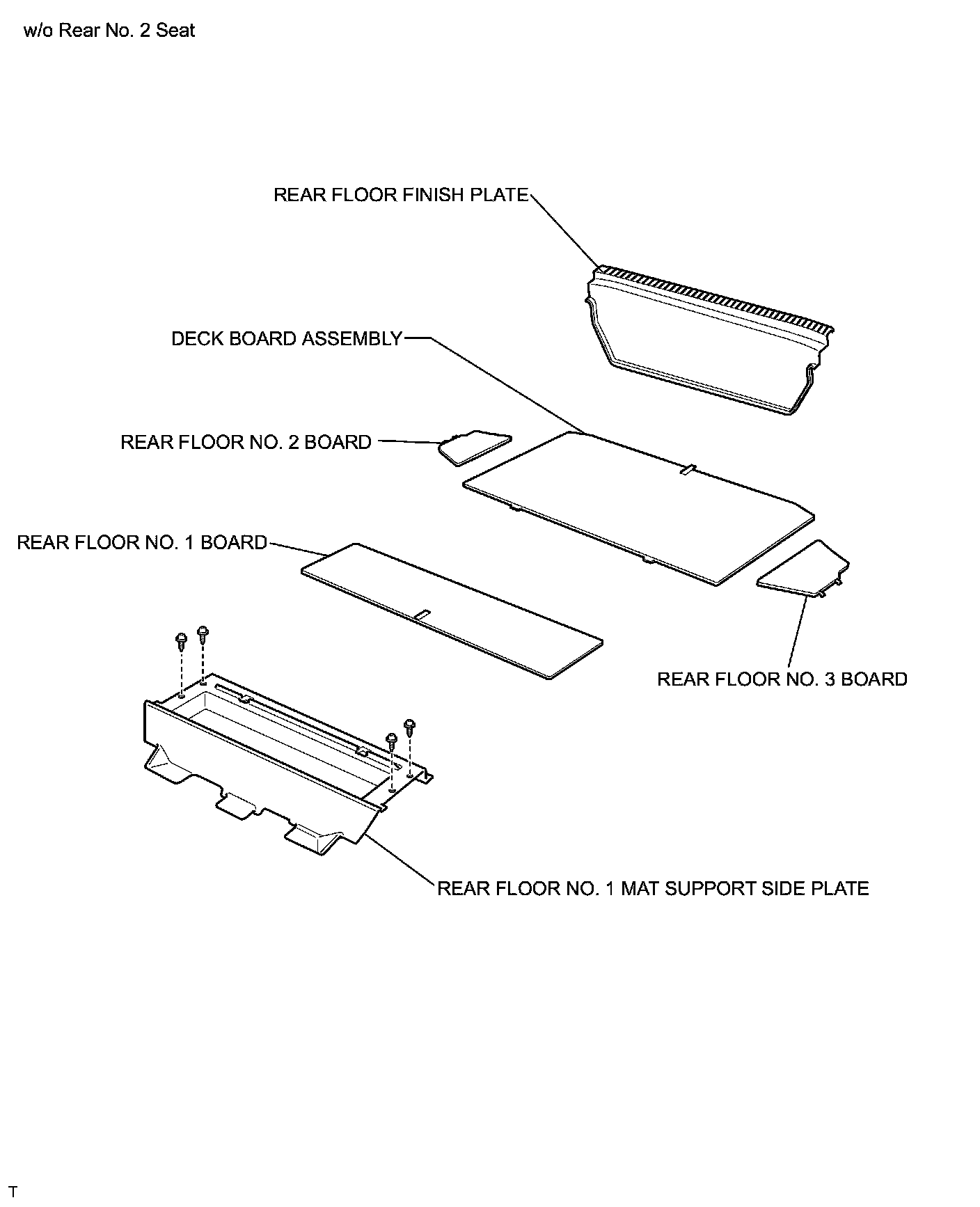 w/o Rear No. 2 Seat

REAR FLOOR FINISH PLATE

DECK BOARD ASSEMBLY

REAR FLOOR NO. 2 BOARD

REAR FLOOR NO. 1 BOARD

REAR FLOOR NO. 3 BOARD

REAR FLOOR NO. 1 MAT SUPPORT SIDE PLATE

T