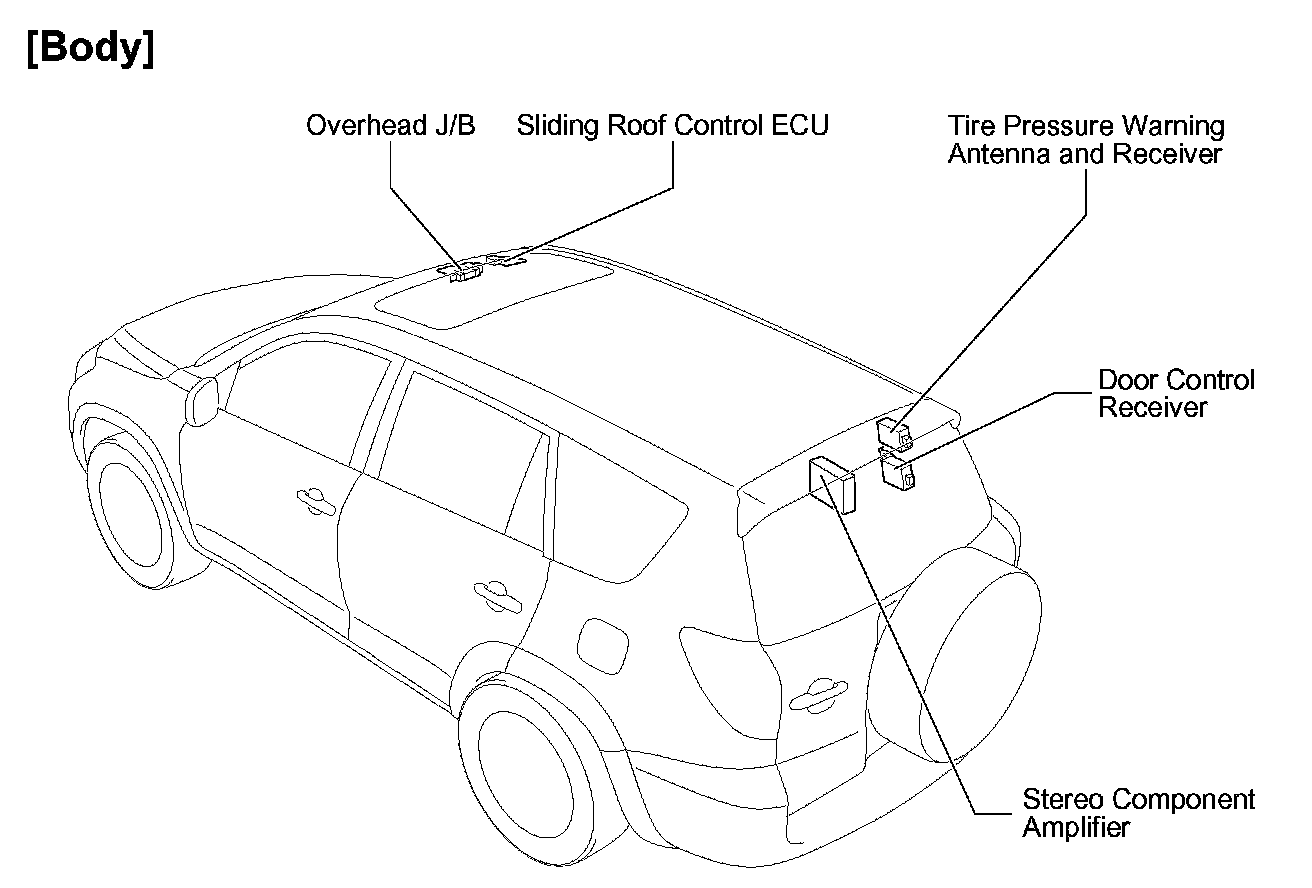 [Body]

Overhead J/B

Sliding Roof Control ECU

Tire Pressure Warning Antenna and Receiver

Door Control Receiver

Stereo Component Amplifier