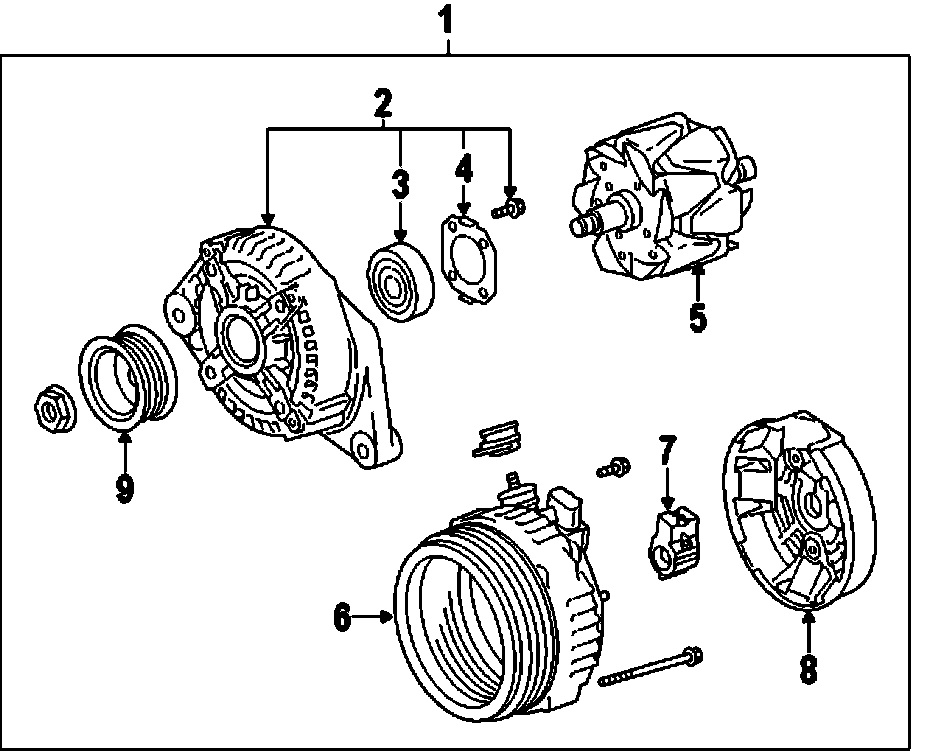 1
2
3
4
5
9
7
6
8