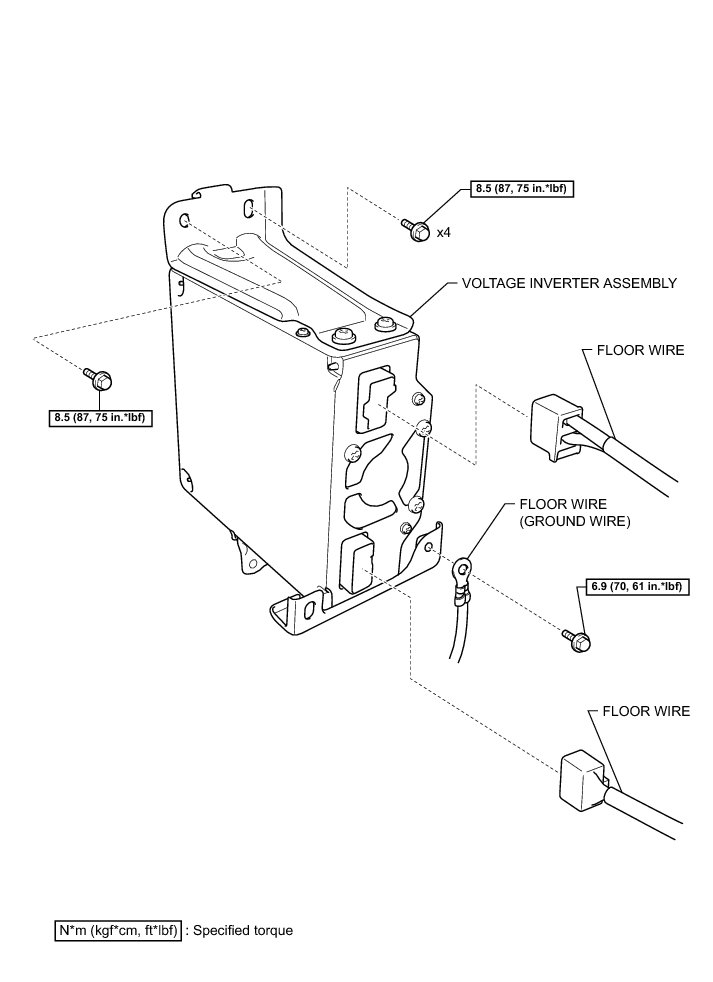 8.5 (87, 75 in.*lbf)

x4

VOLTAGE INVERTER ASSEMBLY

FLOOR WIRE

8.5 (87, 75 in.*lbf)

FLOOR WIRE
(GROUND WIRE)

6.9 (70, 61 in.*lbf)

FLOOR WIRE

N*m (kgf*cm, ft*lbf) : Specified torque