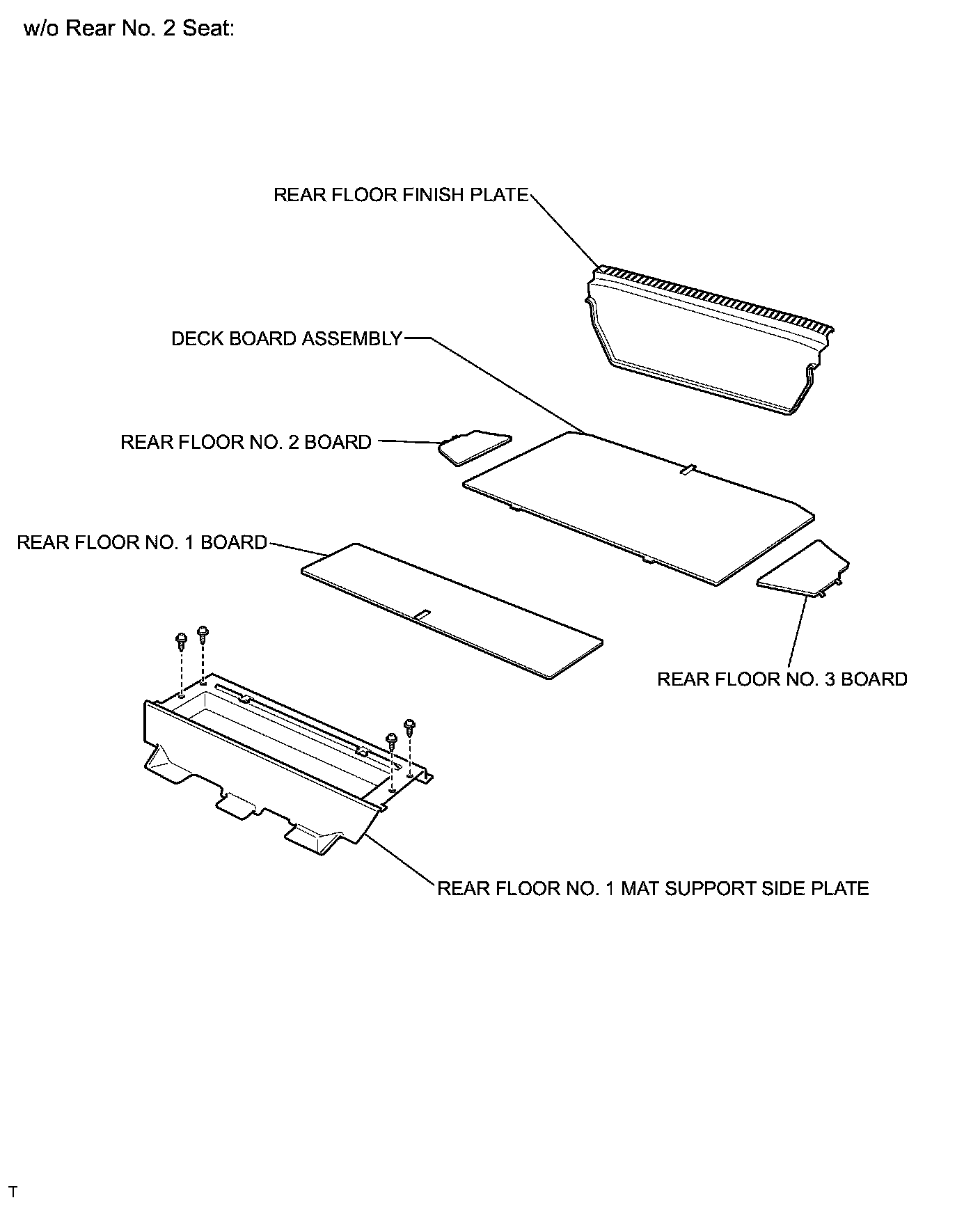 w/o Rear No. 2 Seat:

REAR FLOOR FINISH PLATE

DECK BOARD ASSEMBLY

REAR FLOOR NO. 2 BOARD

REAR FLOOR NO. 1 BOARD

REAR FLOOR NO. 3 BOARD

REAR FLOOR NO. 1 MAT SUPPORT SIDE PLATE

T