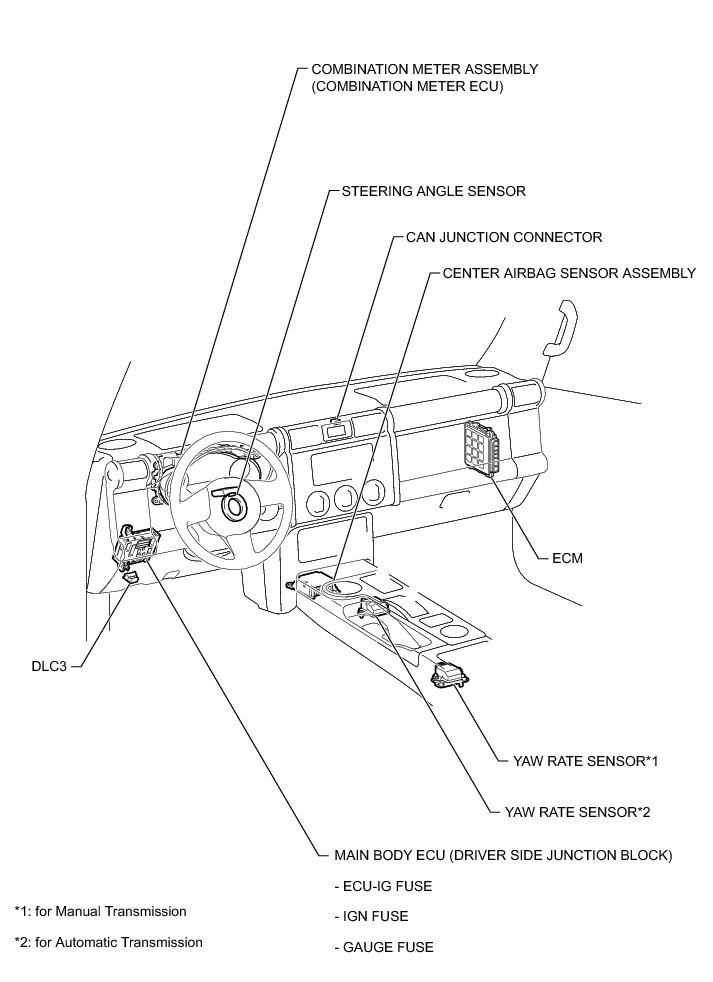 COMBINATION METER ASSEMBLY
(COMBINATION METER ECU)

STEERING ANGLE SENSOR

CAN JUNCTION CONNECTOR

CENTER AIRBAG SENSOR ASSEMBLY

ECM

DLC3

YAW RATE SENSOR*1

YAW RATE SENSOR*2

MAIN BODY ECU (DRIVER SIDE JUNCTION BLOCK)

- ECU-IG FUSE

- IGN FUSE

- GAUGE FUSE

*1: for Manual Transmission

*2: for Automatic Transmission