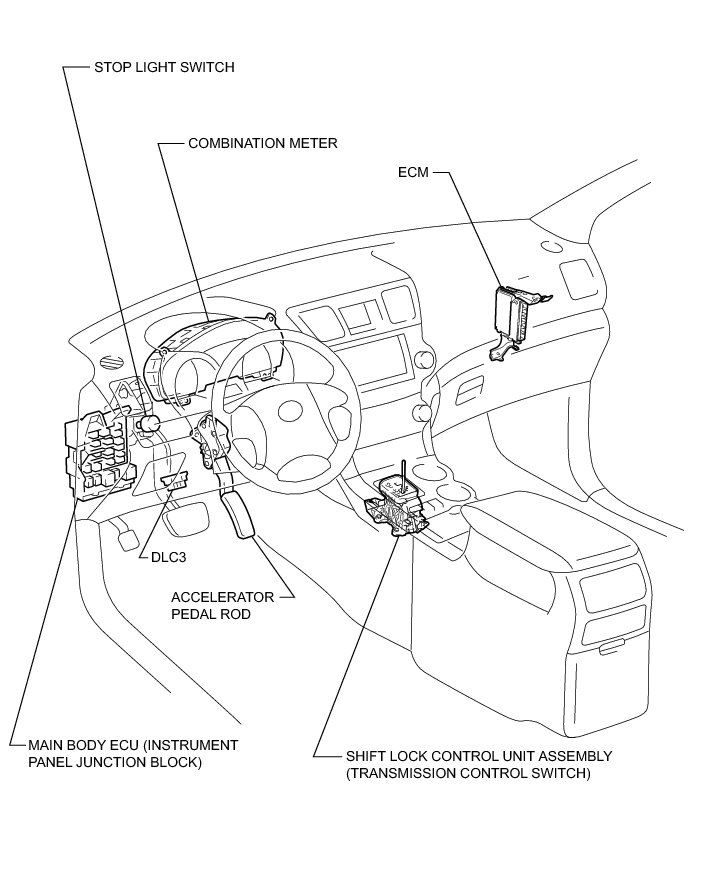 STOP LIGHT SWITCH

COMBINATION METER

ECM

DLC3

ACCELERATOR PEDAL ROD

MAIN BODY ECU (INSTRUMENT PANEL JUNCTION BLOCK)

SHIFT LOCK CONTROL UNIT ASSEMBLY (TRANSMISSION CONTROL SWITCH)