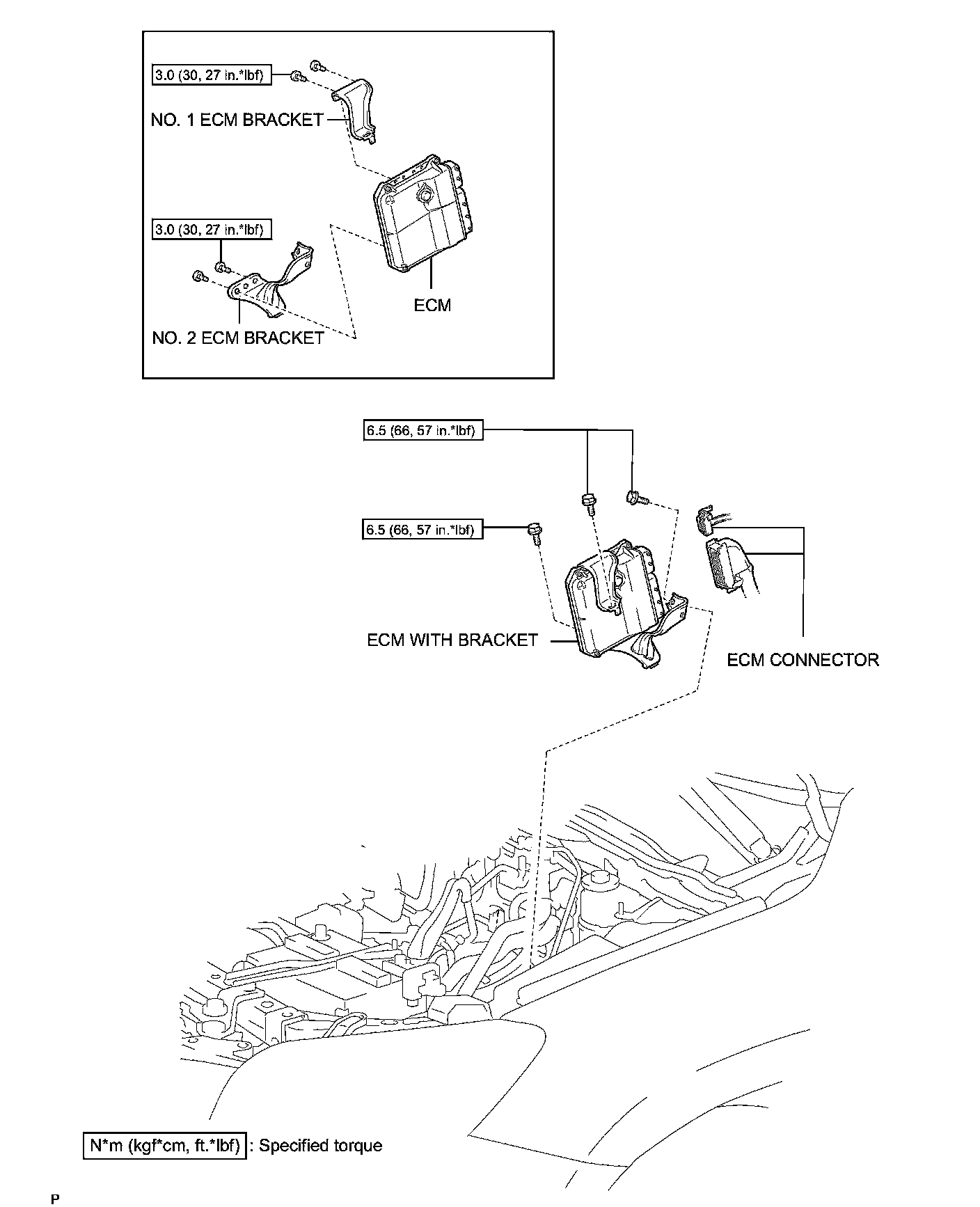 3.0 (30, 27 in.*lbf)

NO. 1 ECM BRACKET

3.0 (30, 27 in.*lbf)

ECM

NO. 2 ECM BRACKET

6.5 (66, 57 in.*lbf)

6.5 (66, 57 in.*lbf)

ECM WITH BRACKET

ECM CONNECTOR

N*m (kgf*cm, ft.*lbf) : Specified torque

P