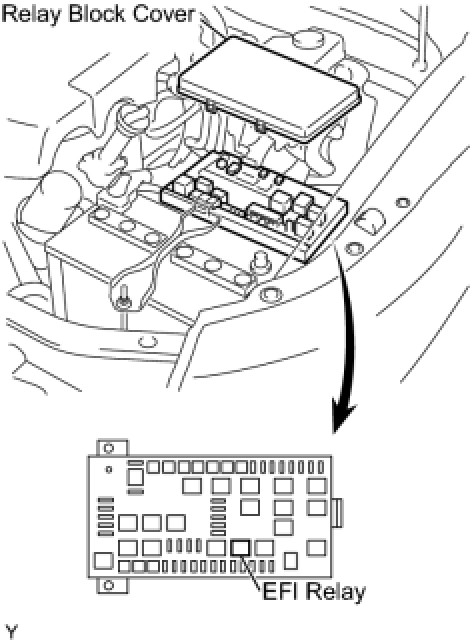 Relay Block Cover

EFI Relay

Y