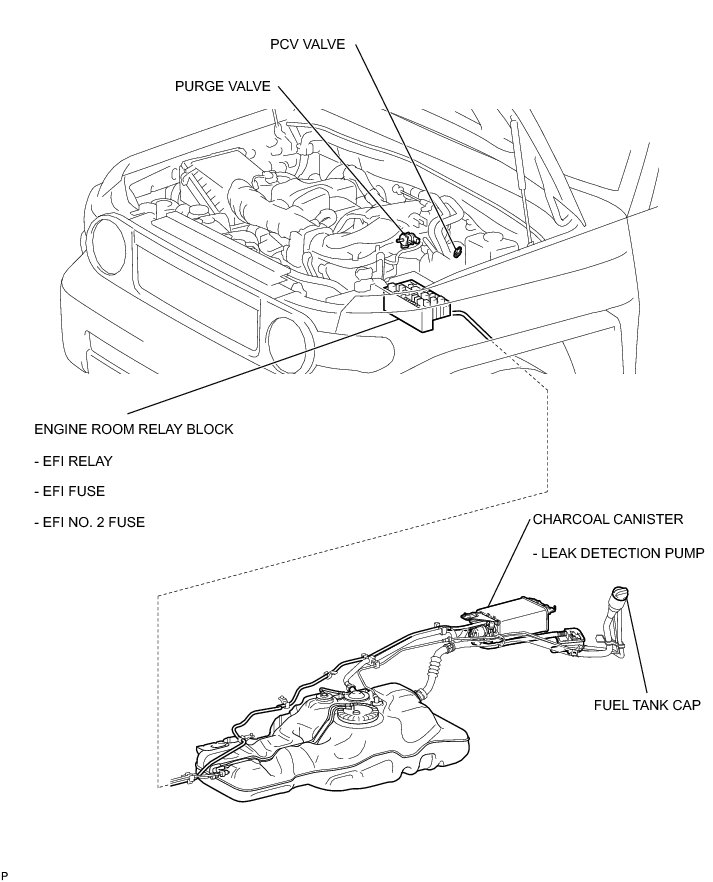 PCV VALVE

PURGE VALVE

ENGINE ROOM RELAY BLOCK

- EFI RELAY

- EFI FUSE

- EFI NO. 2 FUSE

CHARCOAL CANISTER

- LEAK DETECTION PUMP

FUEL TANK CAP

P