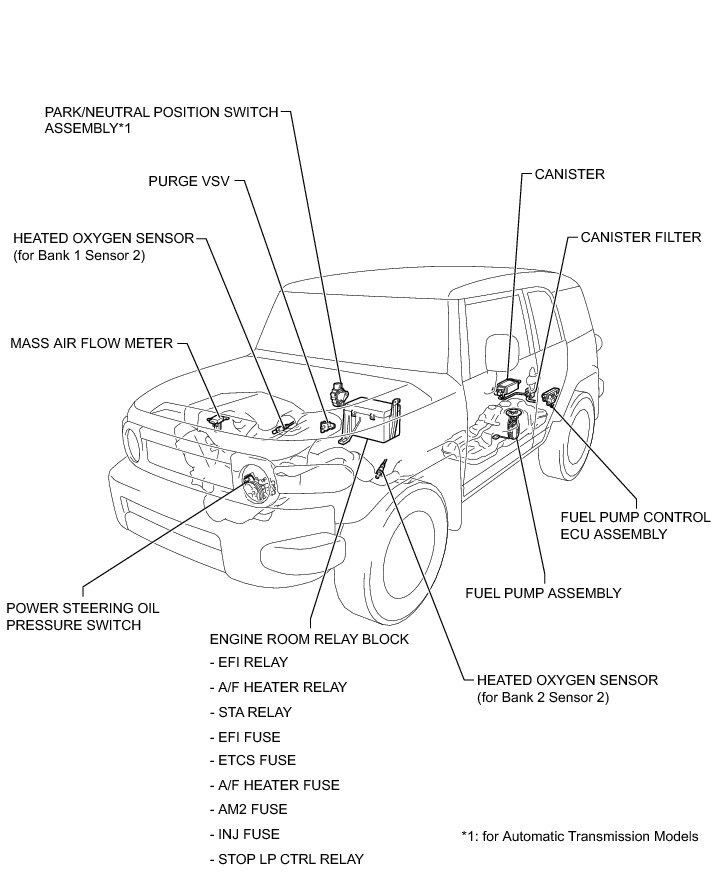 PARK/NEUTRAL POSITION SWITCH ASSEMBLY*1

PURGE VSV

HEATED OXYGEN SENSOR
(for Bank 1 Sensor 2)

MASS AIR FLOW METER

CANISTER

CANISTER FILTER

FUEL PUMP CONTROL ECU ASSEMBLY

FUEL PUMP ASSEMBLY

POWER STEERING OIL PRESSURE SWITCH

ENGINE ROOM RELAY BLOCK
- EFI RELAY
- A/F HEATER RELAY
- STA RELAY
- EFI FUSE
- ETCS FUSE
- A/F HEATER FUSE
- AM2 FUSE
- INJ FUSE
- STOP LP CTRL RELAY

HEATED OXYGEN SENSOR
(for Bank 2 Sensor 2)

*1: for Automatic Transmission Models