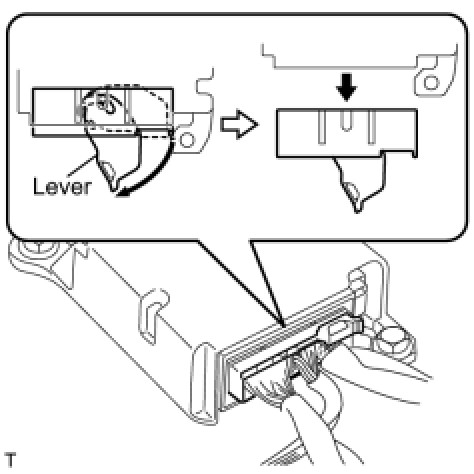 Lever

T