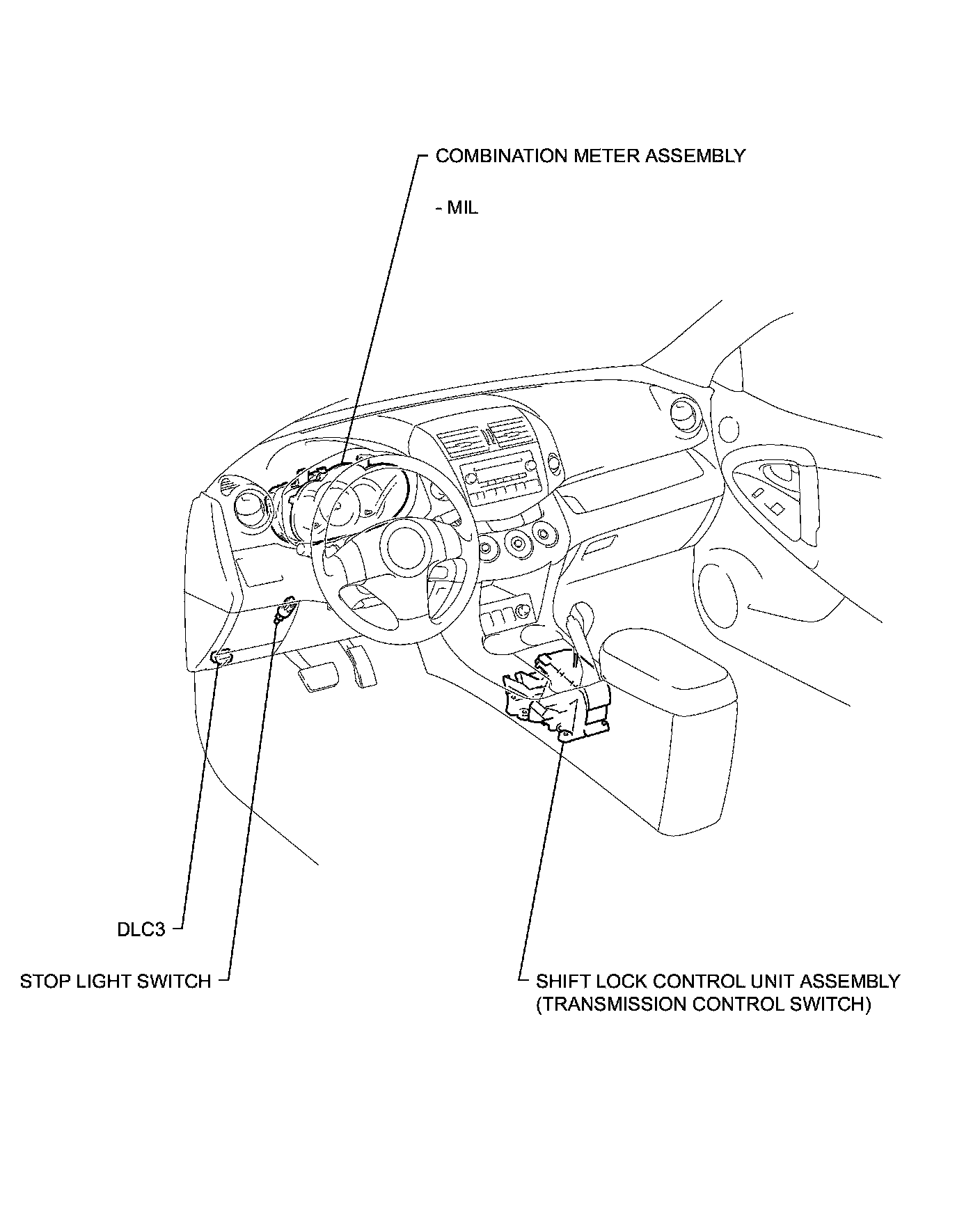 COMBINATION METER ASSEMBLY

- MIL

DLC3

STOP LIGHT SWITCH

SHIFT LOCK CONTROL UNIT ASSEMBLY (TRANSMISSION CONTROL SWITCH)