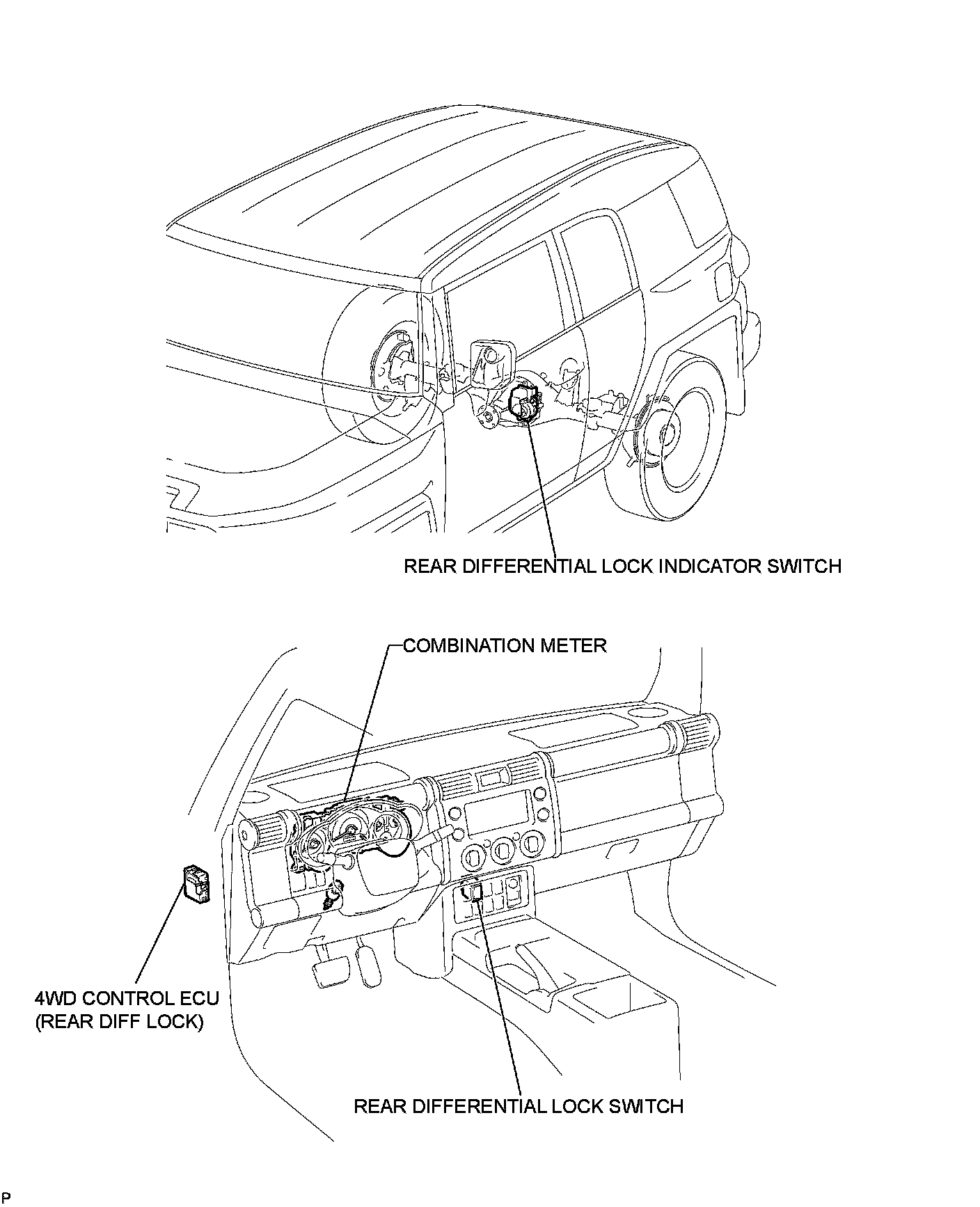 REAR DIFFERENTIAL LOCK INDICATOR SWITCH

COMBINATION METER

4WD CONTROL ECU
(REAR DIFF LOCK)

REAR DIFFERENTIAL LOCK SWITCH

P