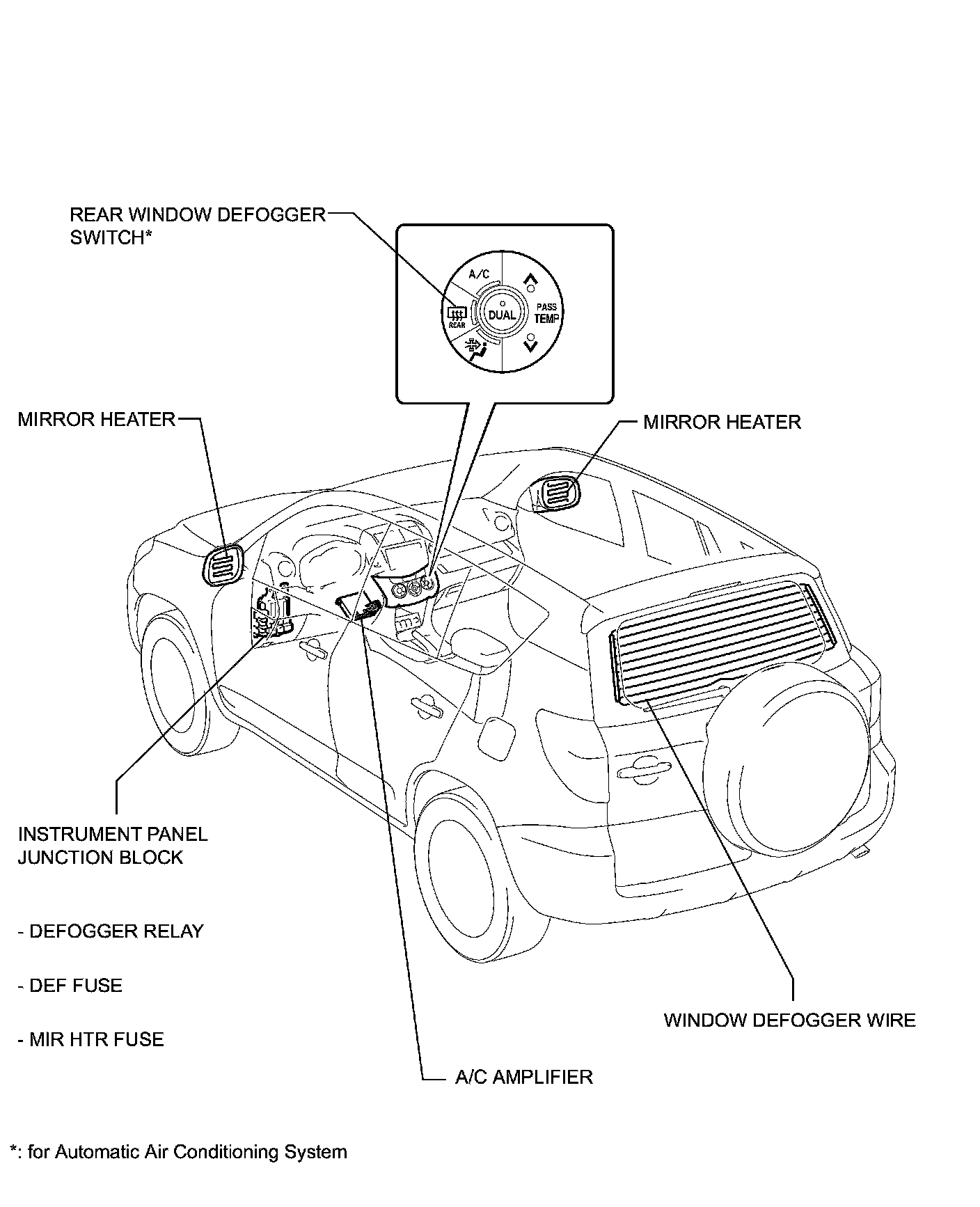 REAR WINDOW DEFOGGER SWITCH*

A/C

REAR

DUAL

PASS TEMP

MIRROR HEATER

MIRROR HEATER

INSTRUMENT PANEL JUNCTION BLOCK

- DEFOGGER RELAY

- DEF FUSE

- MIR HTR FUSE

WINDOW DEFOGGER WIRE

A/C AMPLIFIER

*: for Automatic Air Conditioning System