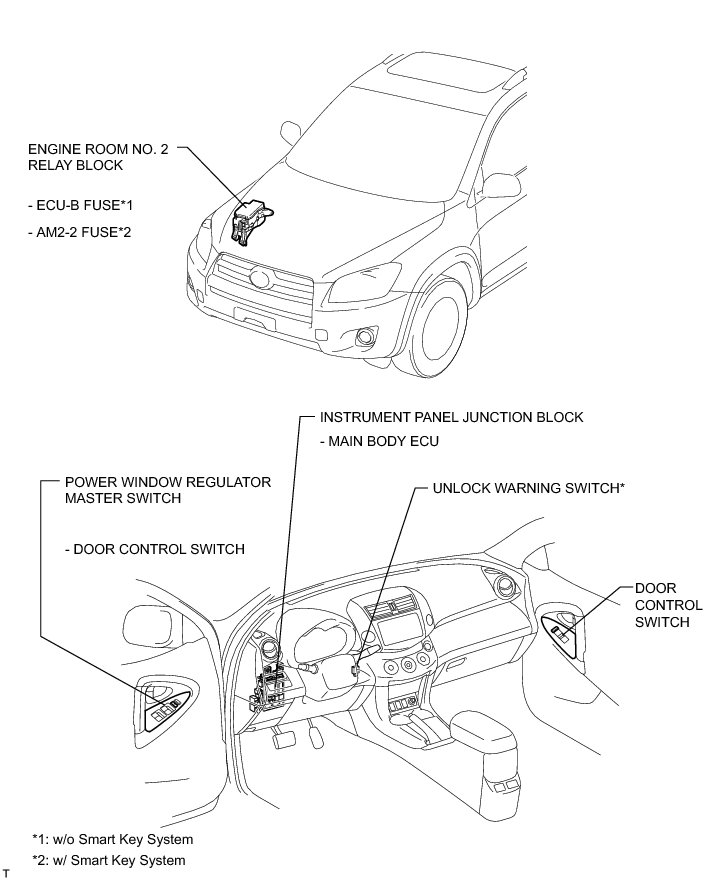 ENGINE ROOM NO. 2 RELAY BLOCK

- ECU-B FUSE*1

- AM2-2 FUSE*2

INSTRUMENT PANEL JUNCTION BLOCK

- MAIN BODY ECU

POWER WINDOW REGULATOR MASTER SWITCH

- DOOR CONTROL SWITCH

UNLOCK WARNING SWITCH*

DOOR CONTROL SWITCH

*1: w/o Smart Key System

*2: w/ Smart Key System

T