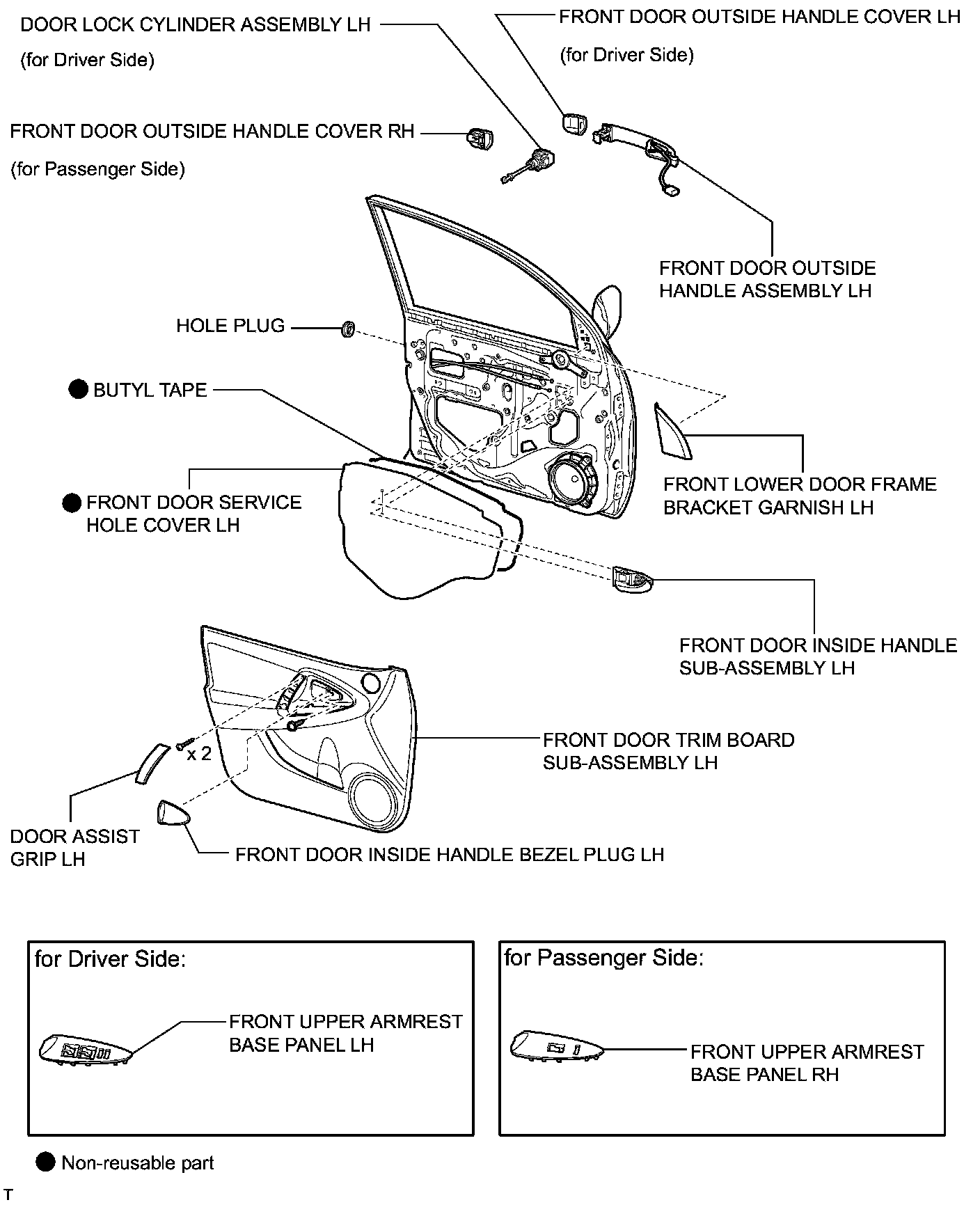 DOOR LOCK CYLINDER ASSEMBLY LH
(for Driver Side)

FRONT DOOR OUTSIDE HANDLE COVER LH
(for Driver Side)

FRONT DOOR OUTSIDE HANDLE COVER RH
(for Passenger Side)

FRONT DOOR OUTSIDE HANDLE ASSEMBLY LH

HOLE PLUG

● BUTYL TAPE

● FRONT DOOR SERVICE HOLE COVER LH

FRONT LOWER DOOR FRAME BRACKET GARNISH LH

FRONT DOOR INSIDE HANDLE SUB-ASSEMBLY LH

x 2

FRONT DOOR TRIM BOARD SUB-ASSEMBLY LH

DOOR ASSIST GRIP LH

FRONT DOOR INSIDE HANDLE BEZEL PLUG LH

for Driver Side:
FRONT UPPER ARMREST BASE PANEL LH

for Passenger Side:
FRONT UPPER ARMREST BASE PANEL RH

● Non-reusable part

T