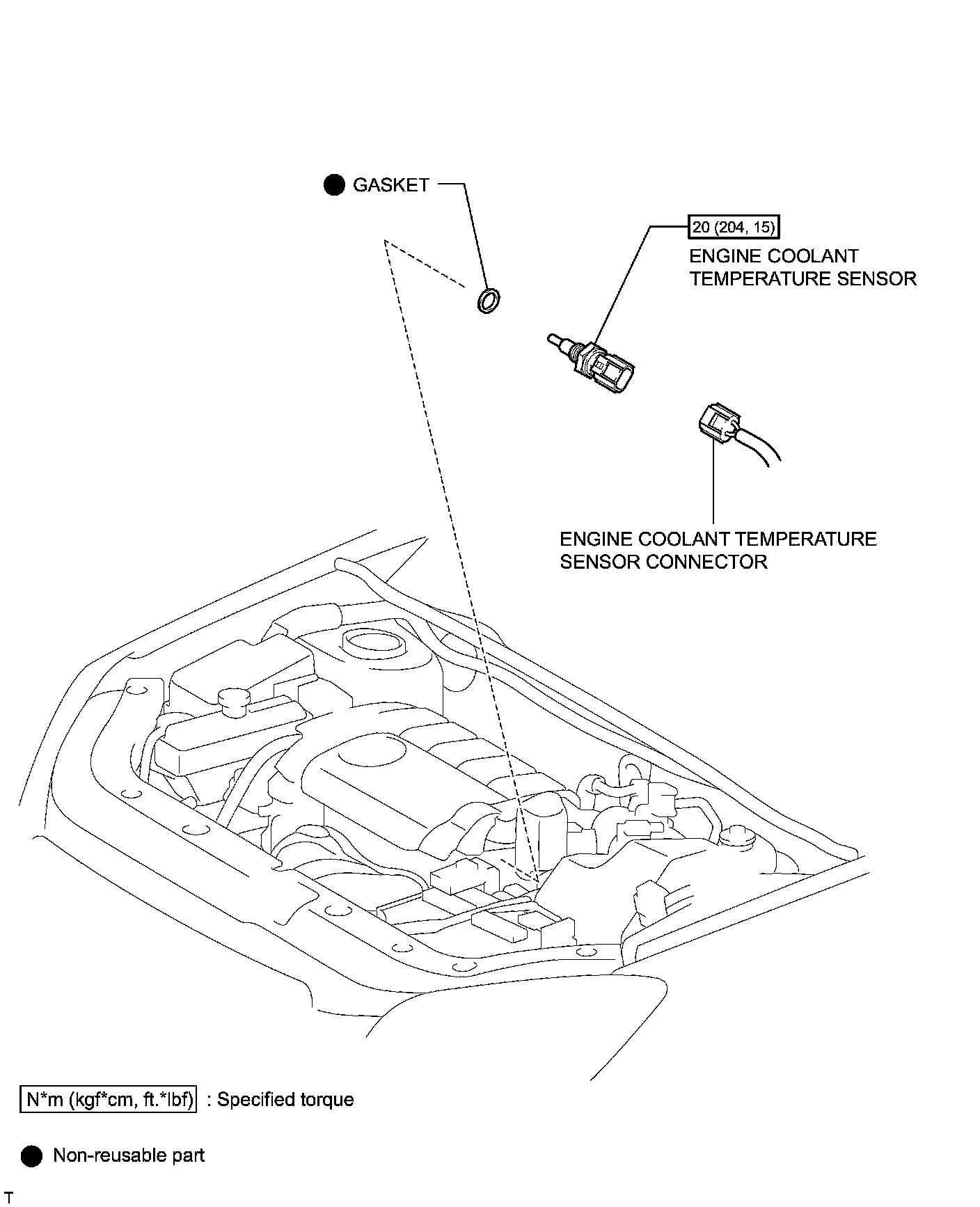 ● GASKET

20 (204, 15)

ENGINE COOLANT TEMPERATURE SENSOR

ENGINE COOLANT TEMPERATURE SENSOR CONNECTOR

N*m (kgf*cm, ft.*lbf) : Specified torque

● Non-reusable part

T