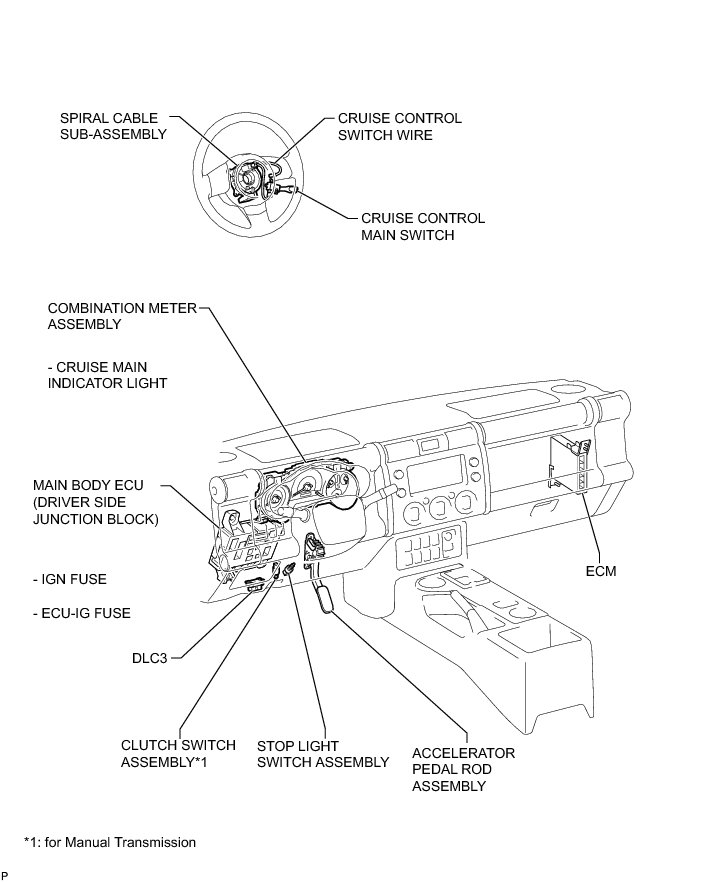 SPIRAL CABLE SUB-ASSEMBLY

CRUISE CONTROL SWITCH WIRE

CRUISE CONTROL MAIN SWITCH

COMBINATION METER ASSEMBLY

- CRUISE MAIN INDICATOR LIGHT

MAIN BODY ECU (DRIVER SIDE JUNCTION BLOCK)

- IGN FUSE

- ECU-IG FUSE

ECM

DLC3

CLUTCH SWITCH ASSEMBLY*1

STOP LIGHT SWITCH ASSEMBLY

ACCELERATOR PEDAL ROD ASSEMBLY

*1: for Manual Transmission

P