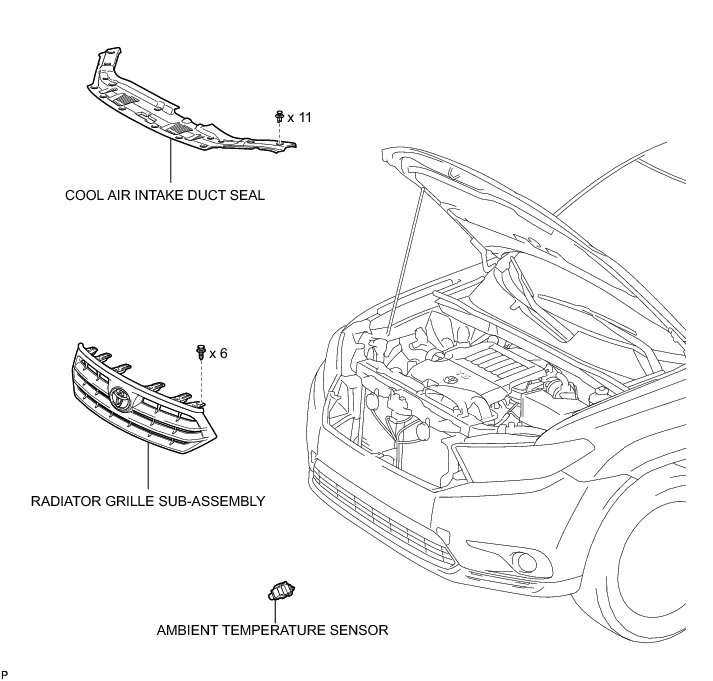 x 11

COOL AIR INTAKE DUCT SEAL

x 6

RADIATOR GRILLE SUB-ASSEMBLY

AMBIENT TEMPERATURE SENSOR

P