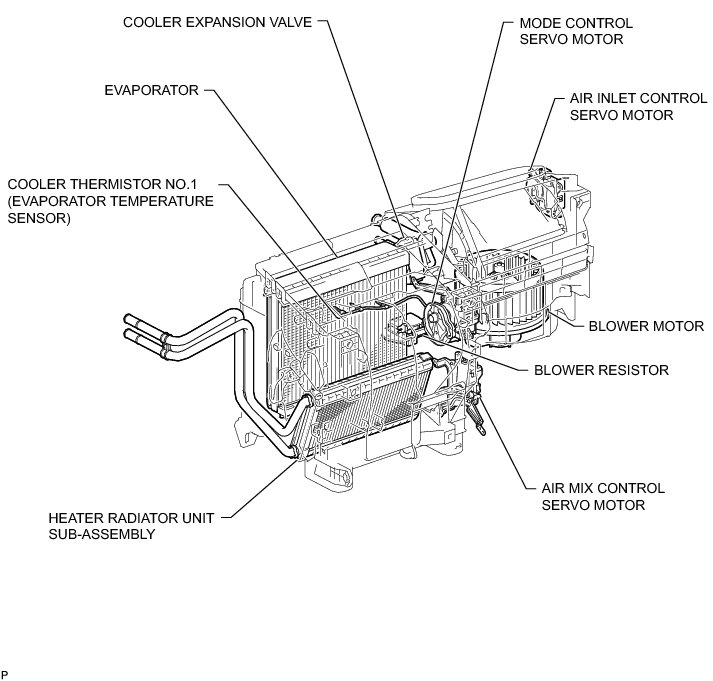 COOLER EXPANSION VALVE

MODE CONTROL SERVO MOTOR

EVAPORATOR

AIR INLET CONTROL SERVO MOTOR

COOLER THERMISTOR NO.1 (EVAPORATOR TEMPERATURE SENSOR)

BLOWER MOTOR

BLOWER RESISTOR

AIR MIX CONTROL SERVO MOTOR

HEATER RADIATOR UNIT SUB-ASSEMBLY

P