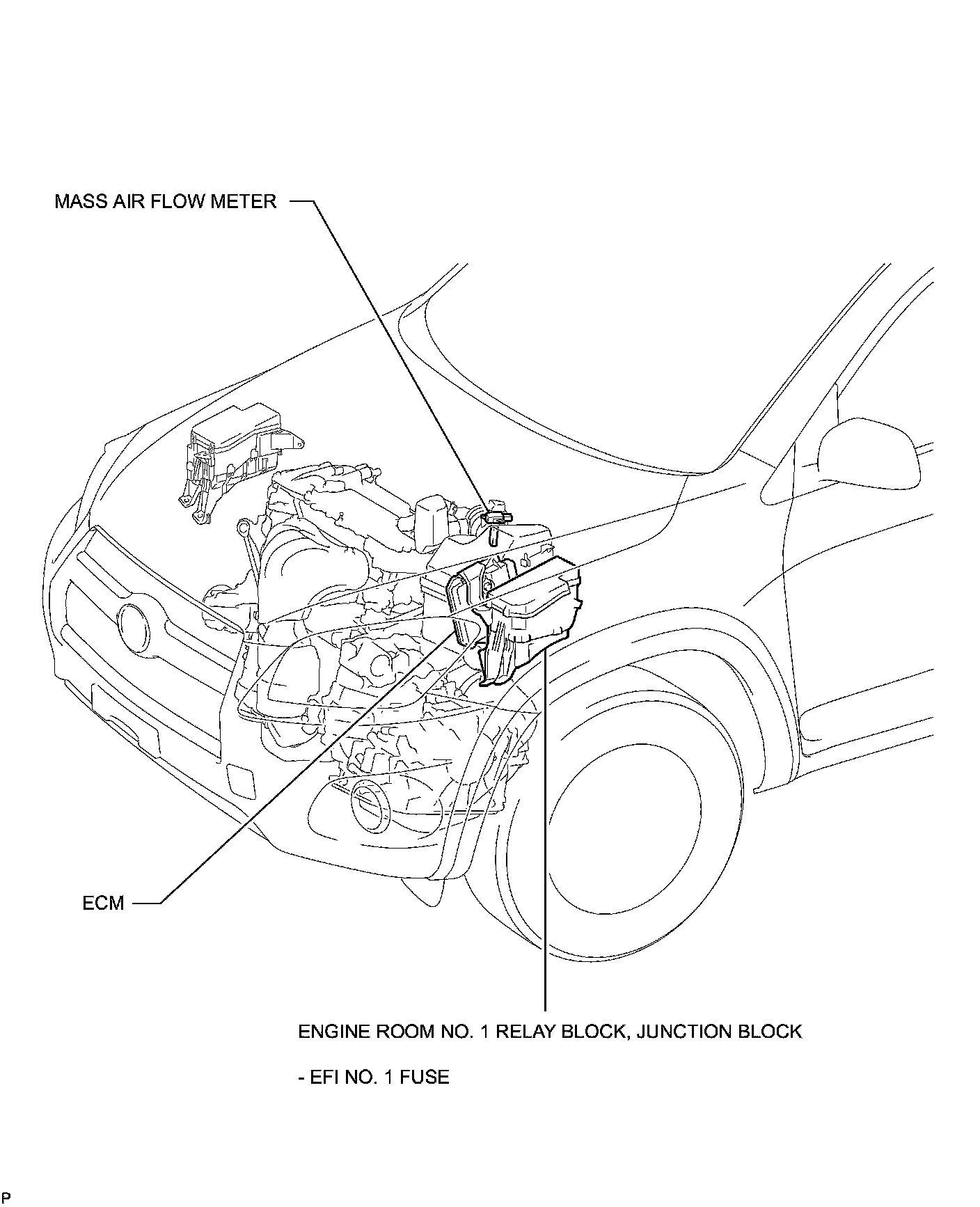 MASS AIR FLOW METER

ECM

ENGINE ROOM NO. 1 RELAY BLOCK, JUNCTION BLOCK

- EFI NO. 1 FUSE

P