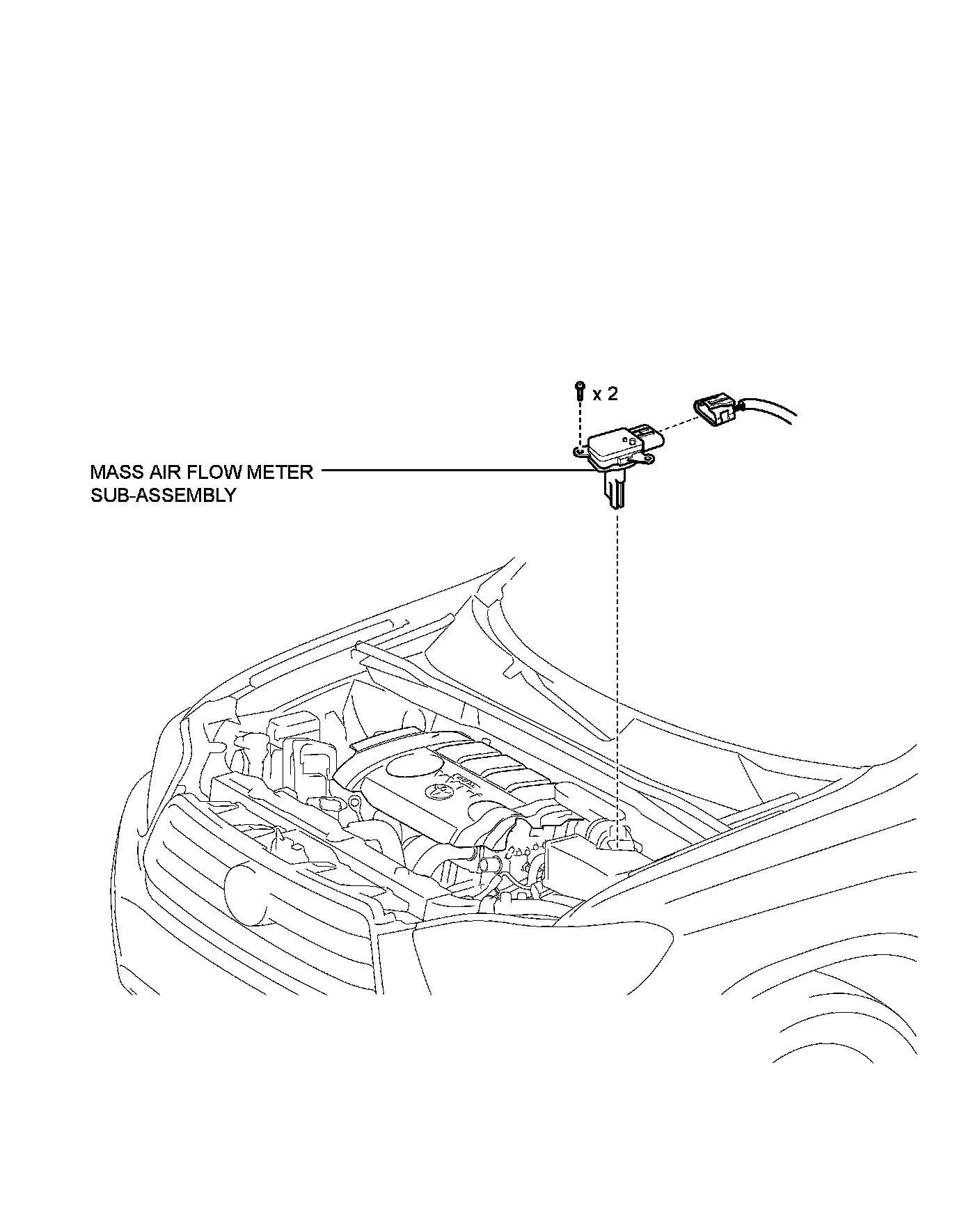 x 2

MASS AIR FLOW METER SUB-ASSEMBLY