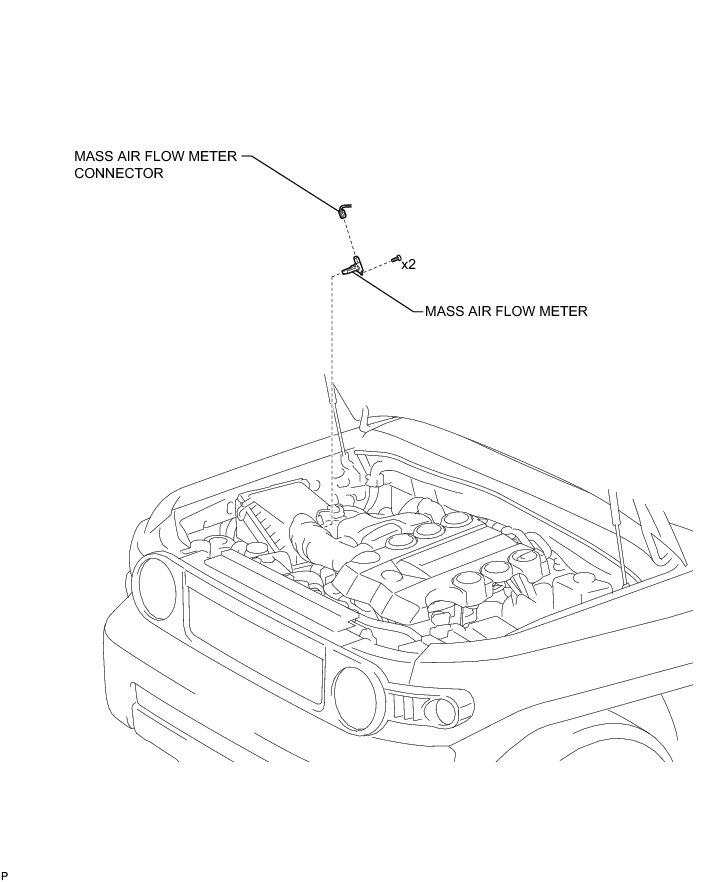 MASS AIR FLOW METER CONNECTOR

x2

MASS AIR FLOW METER

P