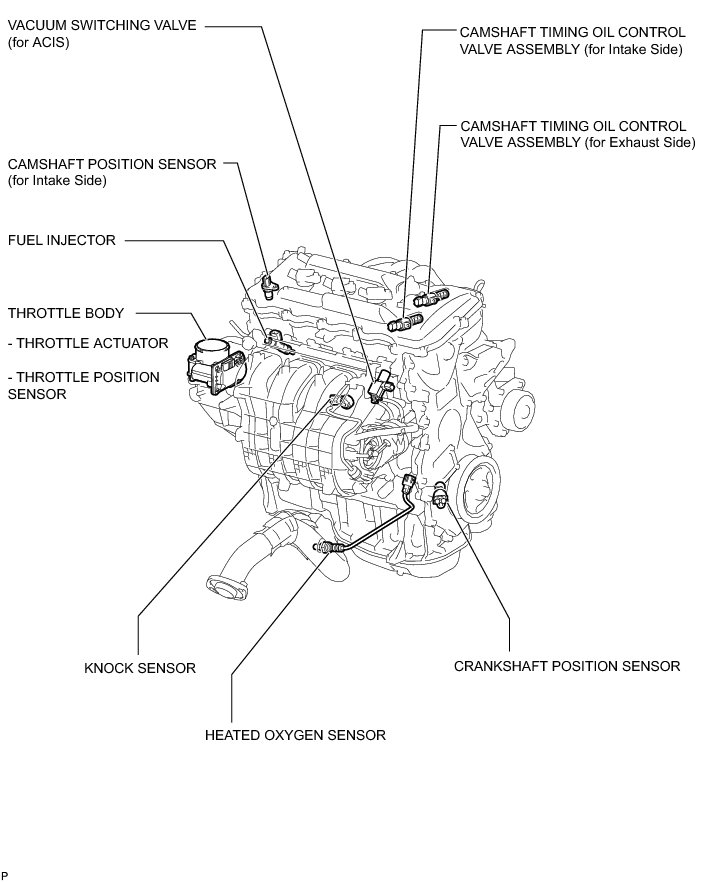 VACUUM SWITCHING VALVE
(for ACIS)

CAMSHAFT TIMING OIL CONTROL VALVE ASSEMBLY (for Intake Side)

CAMSHAFT TIMING OIL CONTROL VALVE ASSEMBLY (for Exhaust Side)

CAMSHAFT POSITION SENSOR
(for Intake Side)

FUEL INJECTOR

THROTTLE BODY

- THROTTLE ACTUATOR

- THROTTLE POSITION SENSOR

KNOCK SENSOR

CRANKSHAFT POSITION SENSOR

HEATED OXYGEN SENSOR

P