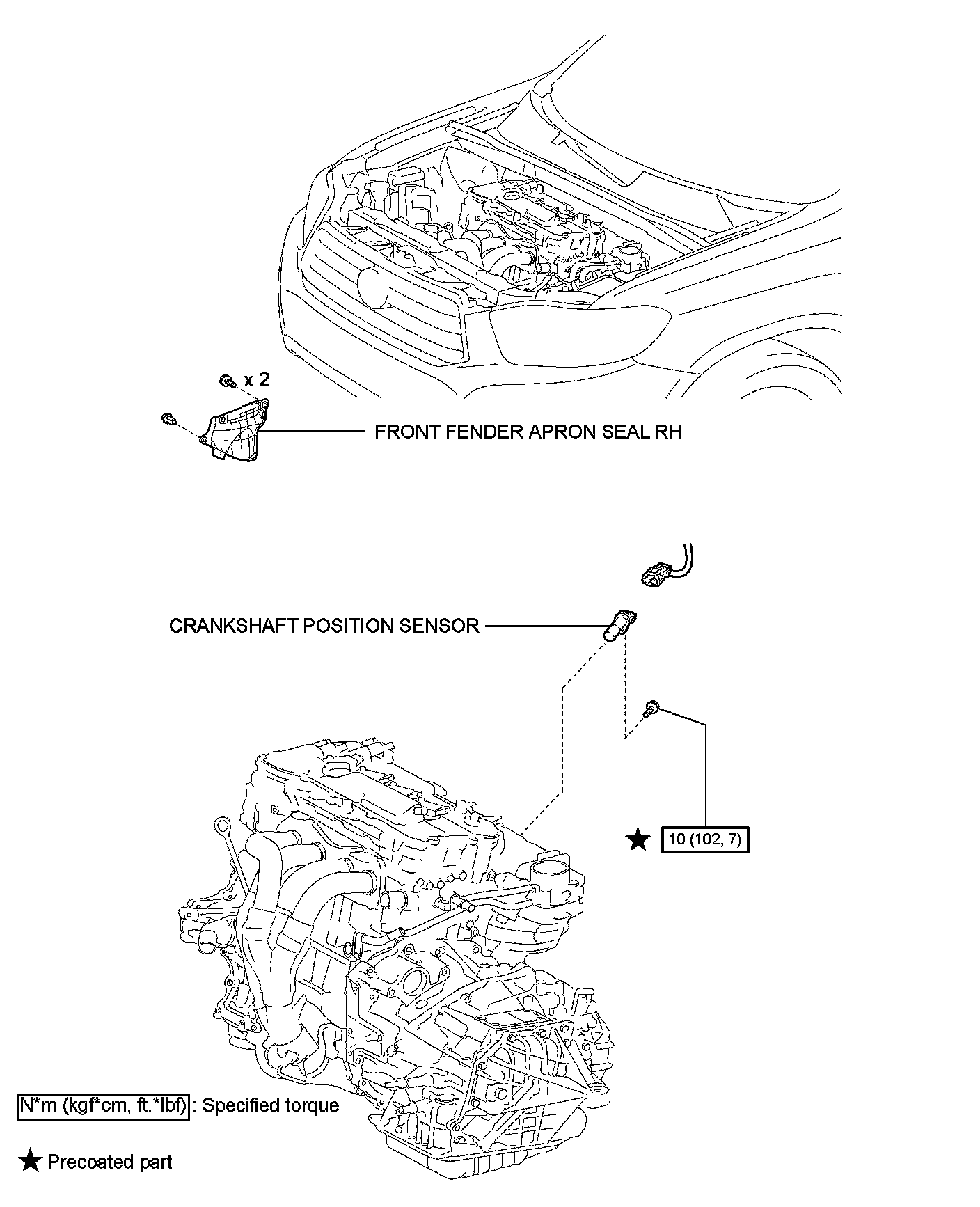 x 2

FRONT FENDER APRON SEAL RH

CRANKSHAFT POSITION SENSOR

★ 10 (102, 7)

N*m (kgf*cm, ft.*lbf) : Specified torque

★ Precoated part