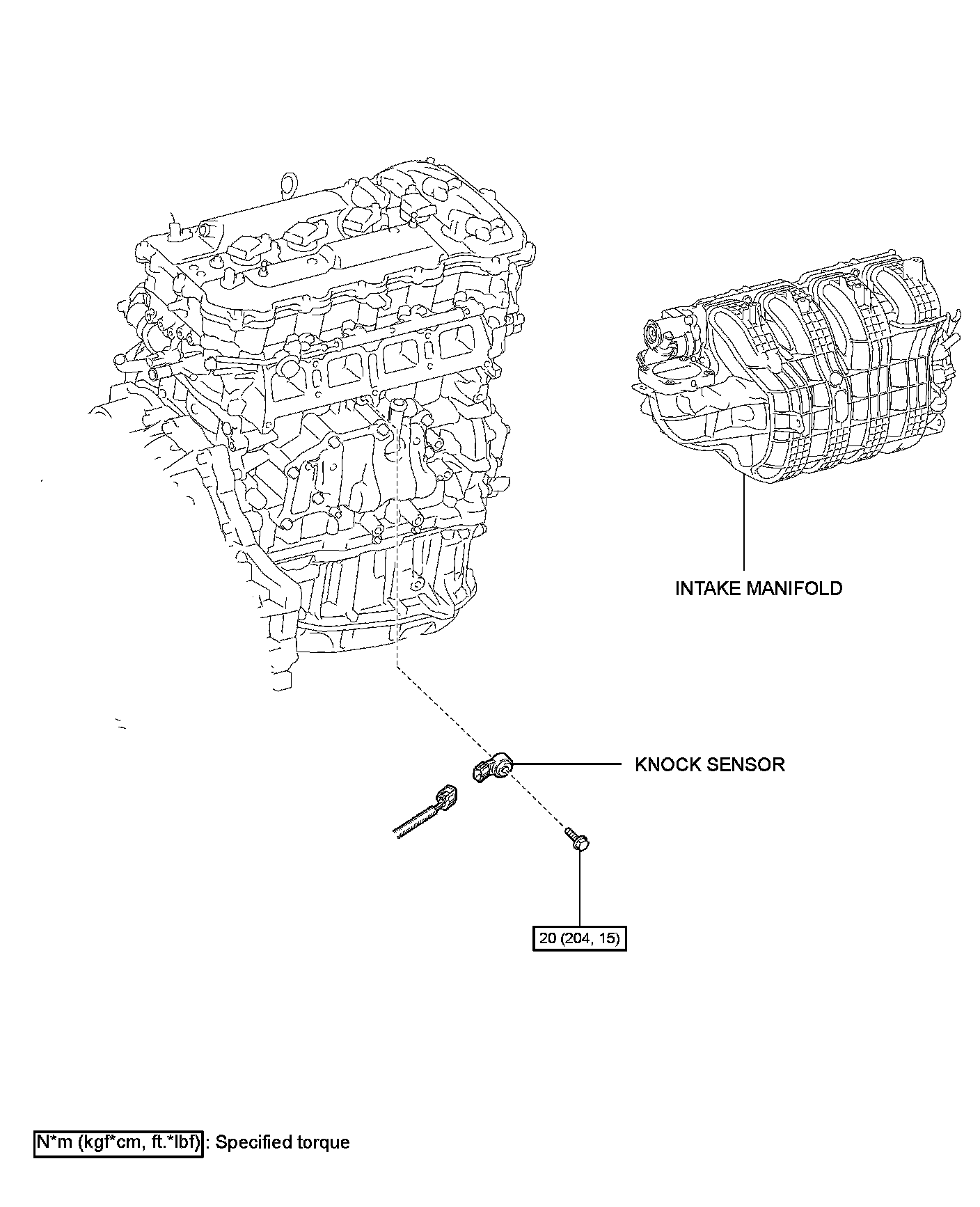 INTAKE MANIFOLD

KNOCK SENSOR

20 (204, 15)

N*m (kgf*cm, ft.*lbf) : Specified torque