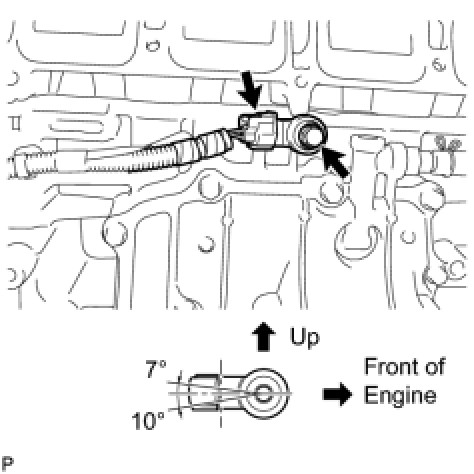 Up

7°

10°

Front of Engine

P