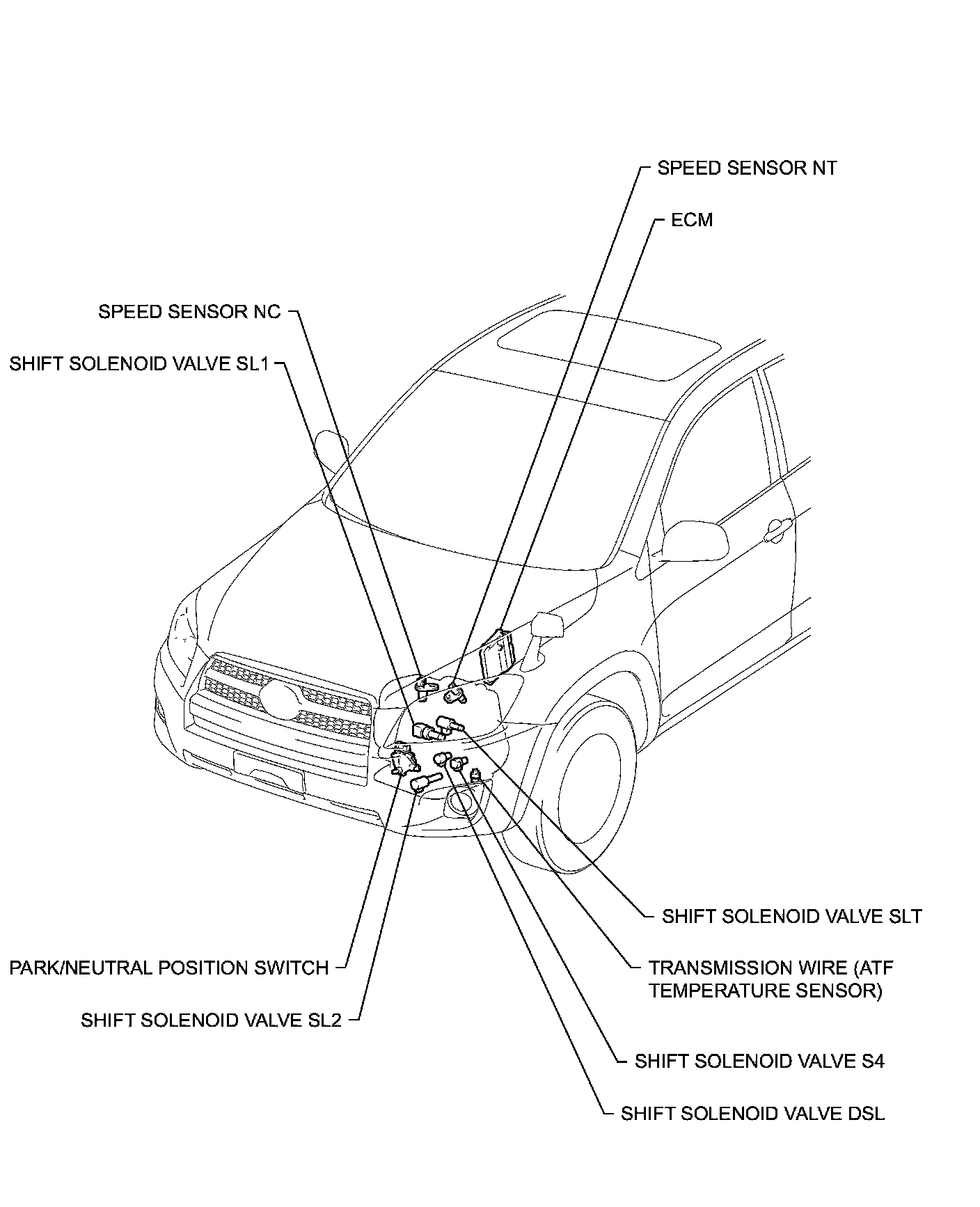 SPEED SENSOR NT

ECM

SPEED SENSOR NC

SHIFT SOLENOID VALVE SL1

SHIFT SOLENOID VALVE SLT

PARK/NEUTRAL POSITION SWITCH

TRANSMISSION WIRE (ATF TEMPERATURE SENSOR)

SHIFT SOLENOID VALVE SL2

SHIFT SOLENOID VALVE S4

SHIFT SOLENOID VALVE DSL