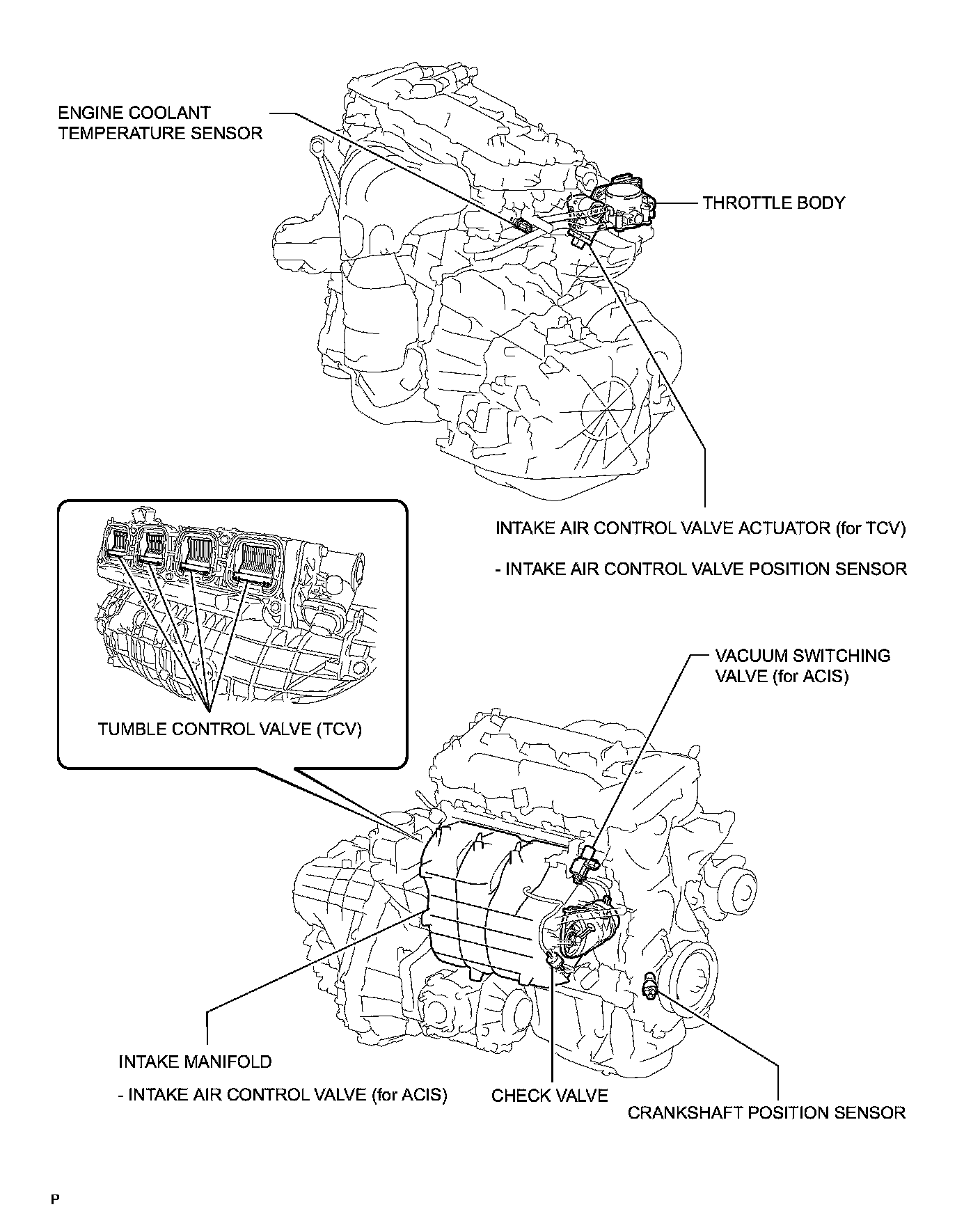 ENGINE COOLANT TEMPERATURE SENSOR

THROTTLE BODY

INTAKE AIR CONTROL VALVE ACTUATOR (for TCV)

- INTAKE AIR CONTROL VALVE POSITION SENSOR

TUMBLE CONTROL VALVE (TCV)

VACUUM SWITCHING VALVE (for ACIS)

INTAKE MANIFOLD

- INTAKE AIR CONTROL VALVE (for ACIS)

CHECK VALVE

CRANKSHAFT POSITION SENSOR

P