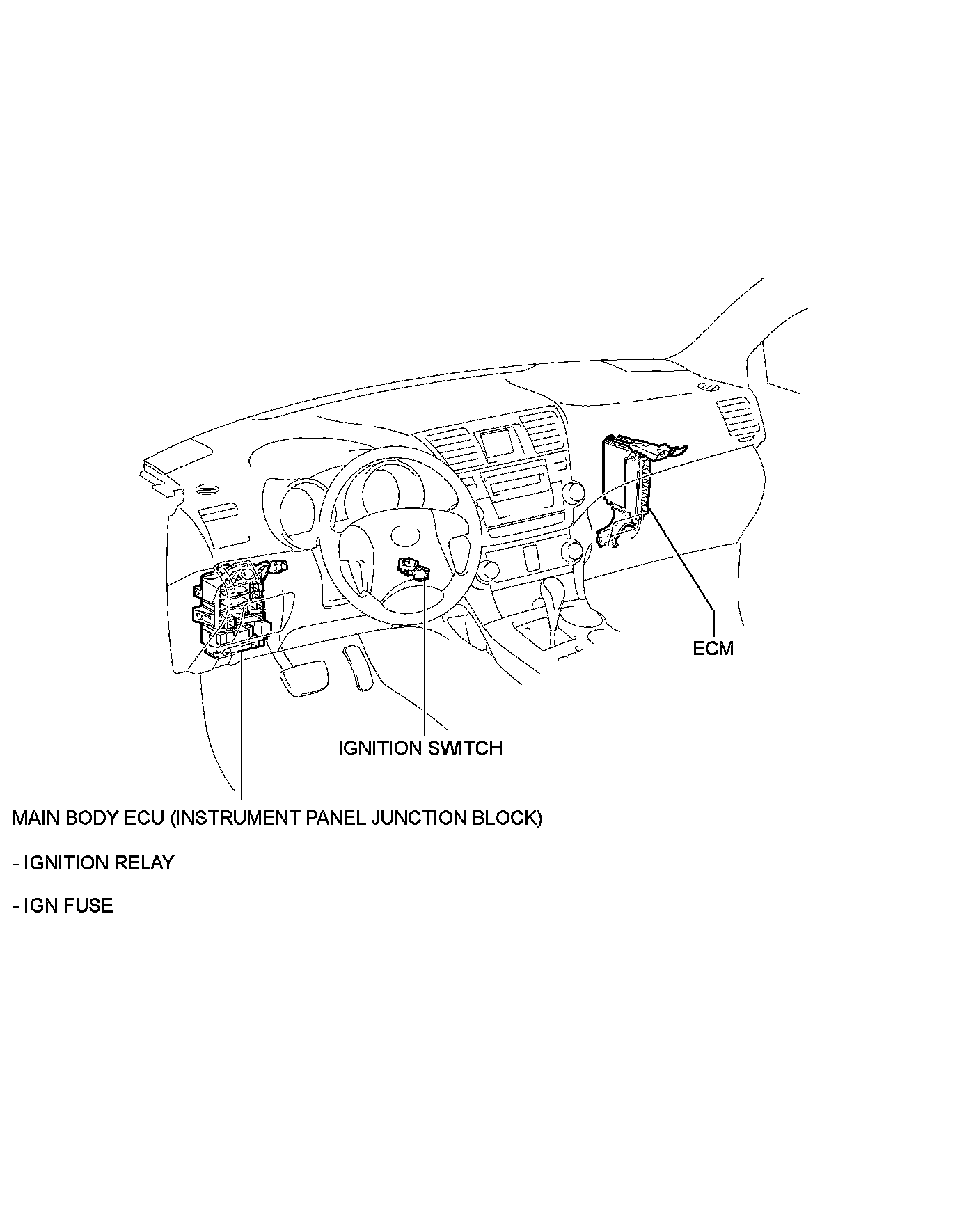 ECM

IGNITION SWITCH

MAIN BODY ECU (INSTRUMENT PANEL JUNCTION BLOCK)

- IGNITION RELAY

- IGN FUSE