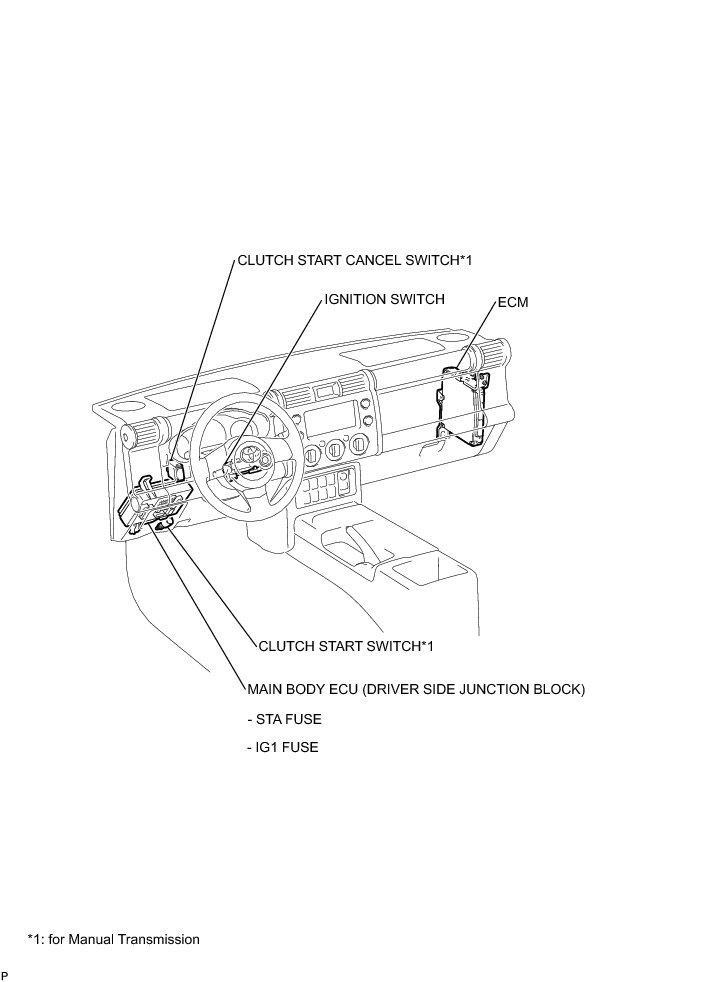 CLUTCH START CANCEL SWITCH*1

IGNITION SWITCH

ECM

CLUTCH START SWITCH*1

MAIN BODY ECU (DRIVER SIDE JUNCTION BLOCK)

- STA FUSE

- IG1 FUSE

*1: for Manual Transmission

P