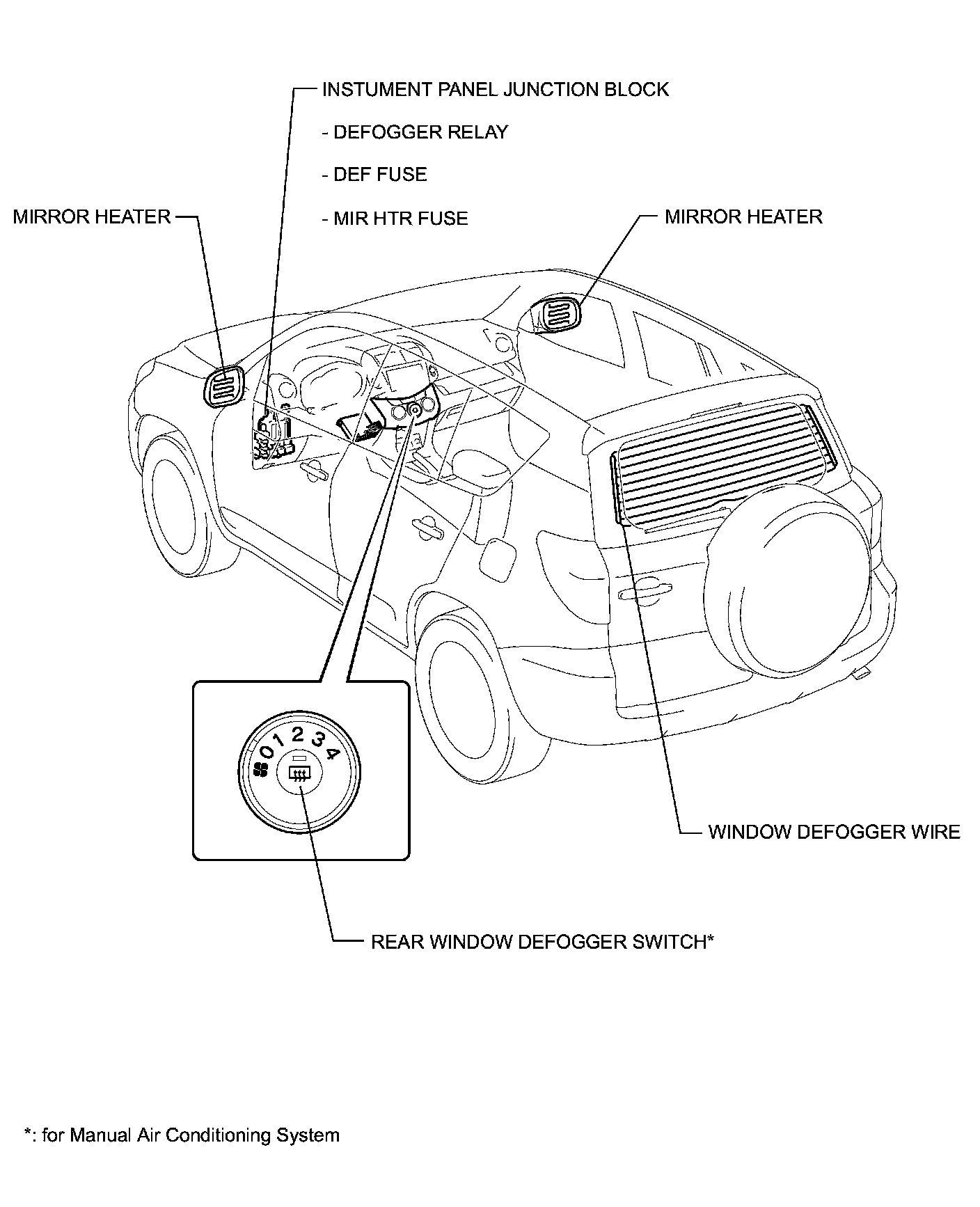 INSTUMENT PANEL JUNCTION BLOCK

- DEFOGGER RELAY

- DEF FUSE

- MIR HTR FUSE

MIRROR HEATER

MIRROR HEATER

0 1 2 3 4

WINDOW DEFOGGER WIRE

REAR WINDOW DEFOGGER SWITCH*

*: for Manual Air Conditioning System