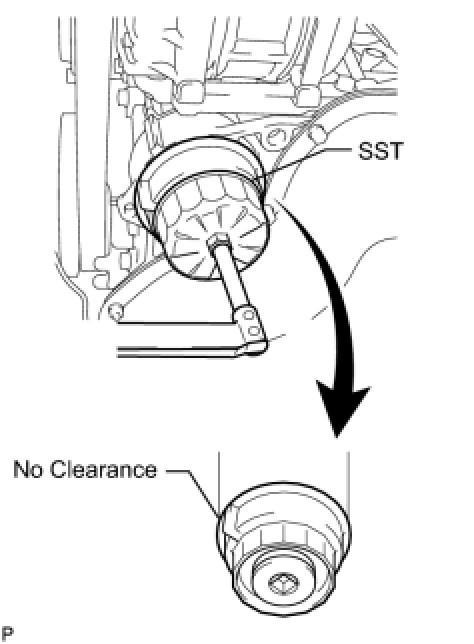 SST

No Clearance

P