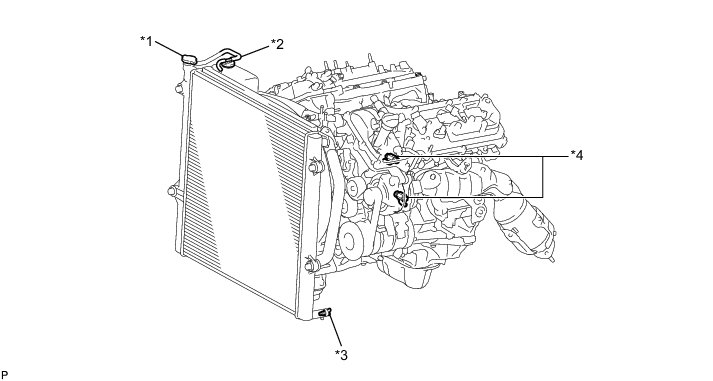 *1
*2
*4
*3
P