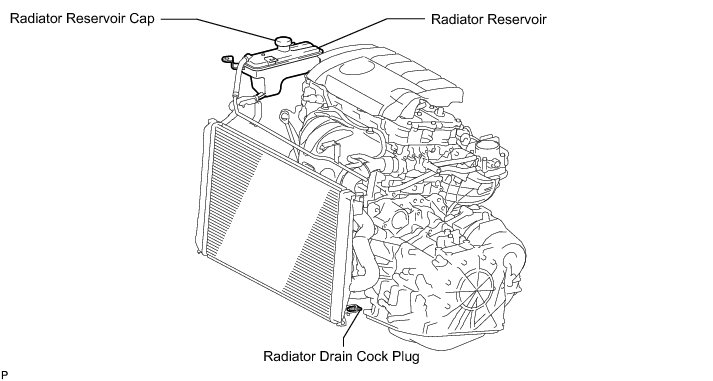 Radiator Reservoir Cap

Radiator Reservoir

Radiator Drain Cock Plug

P