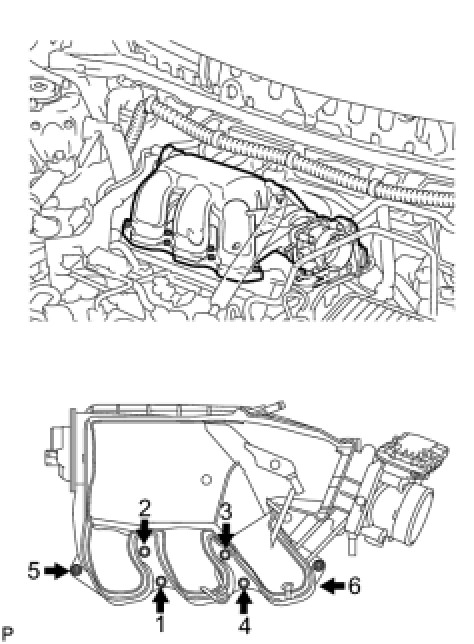 2
3
5
6
1
4
P