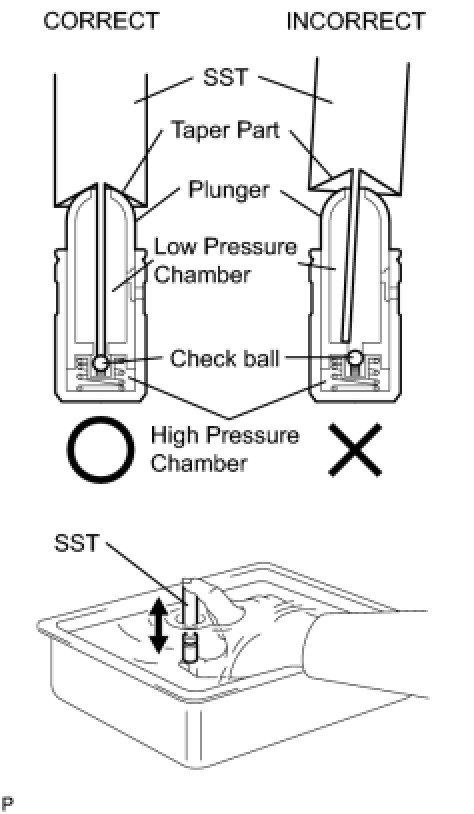 CORRECT

INCORRECT

SST

Taper Part

Plunger

Low Pressure Chamber

Check ball

High Pressure Chamber

SST

P