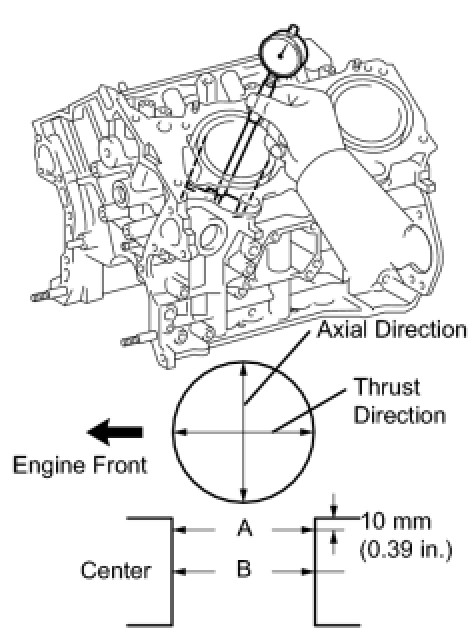 Axial Direction

Thrust Direction

Engine Front

A

10 mm (0.39 in.)

Center

B