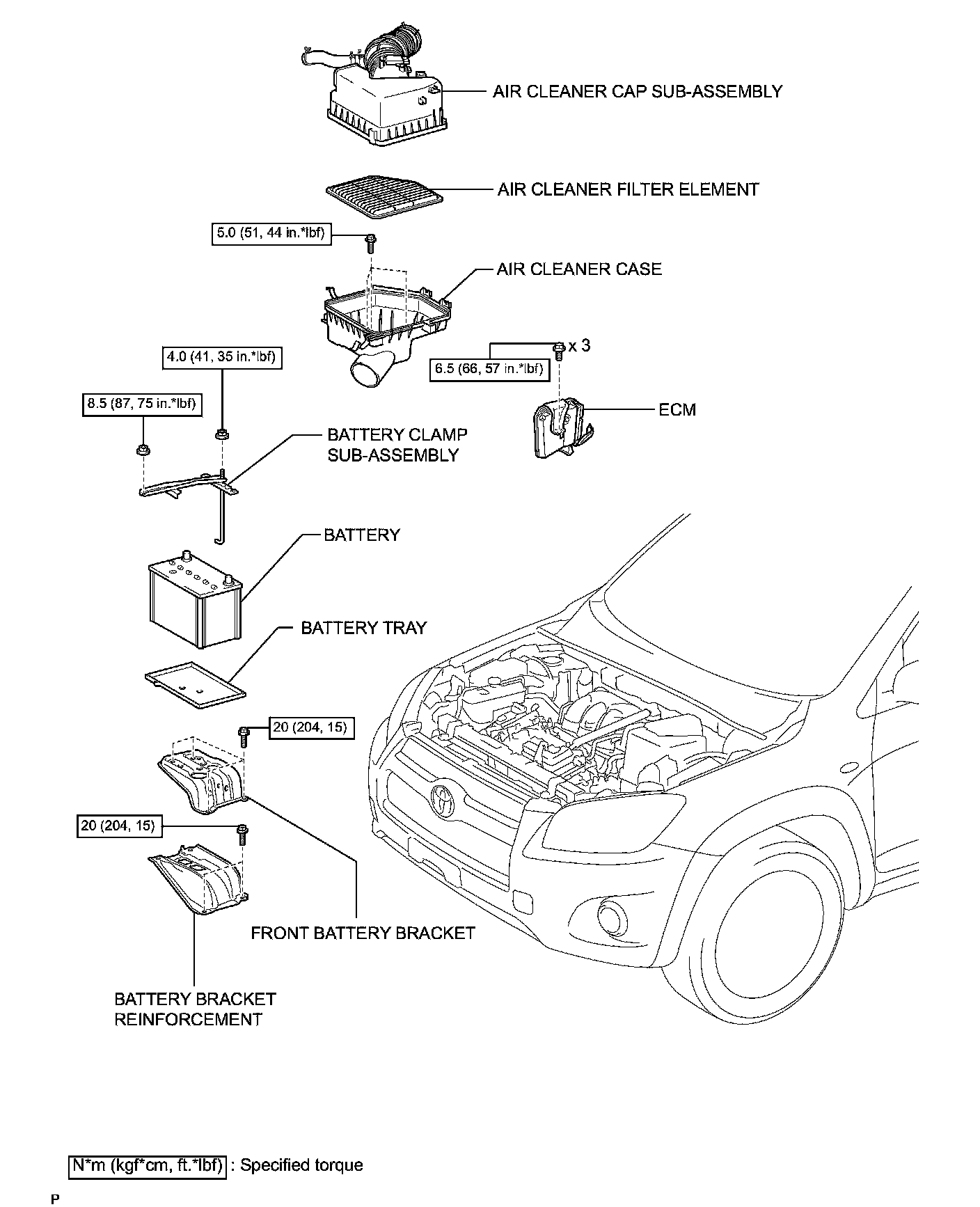 AIR CLEANER CAP SUB-ASSEMBLY

AIR CLEANER FILTER ELEMENT

5.0 (51, 44 in.*lbf)

AIR CLEANER CASE

4.0 (41, 35 in.*lbf)

x 3

6.5 (66, 57 in.*lbf)

8.5 (87, 75 in.*lbf)

ECM

BATTERY CLAMP SUB-ASSEMBLY

BATTERY

BATTERY TRAY

20 (204, 15)

20 (204, 15)

FRONT BATTERY BRACKET

BATTERY BRACKET REINFORCEMENT

N*m (kgf*cm, ft.*lbf) : Specified torque

P