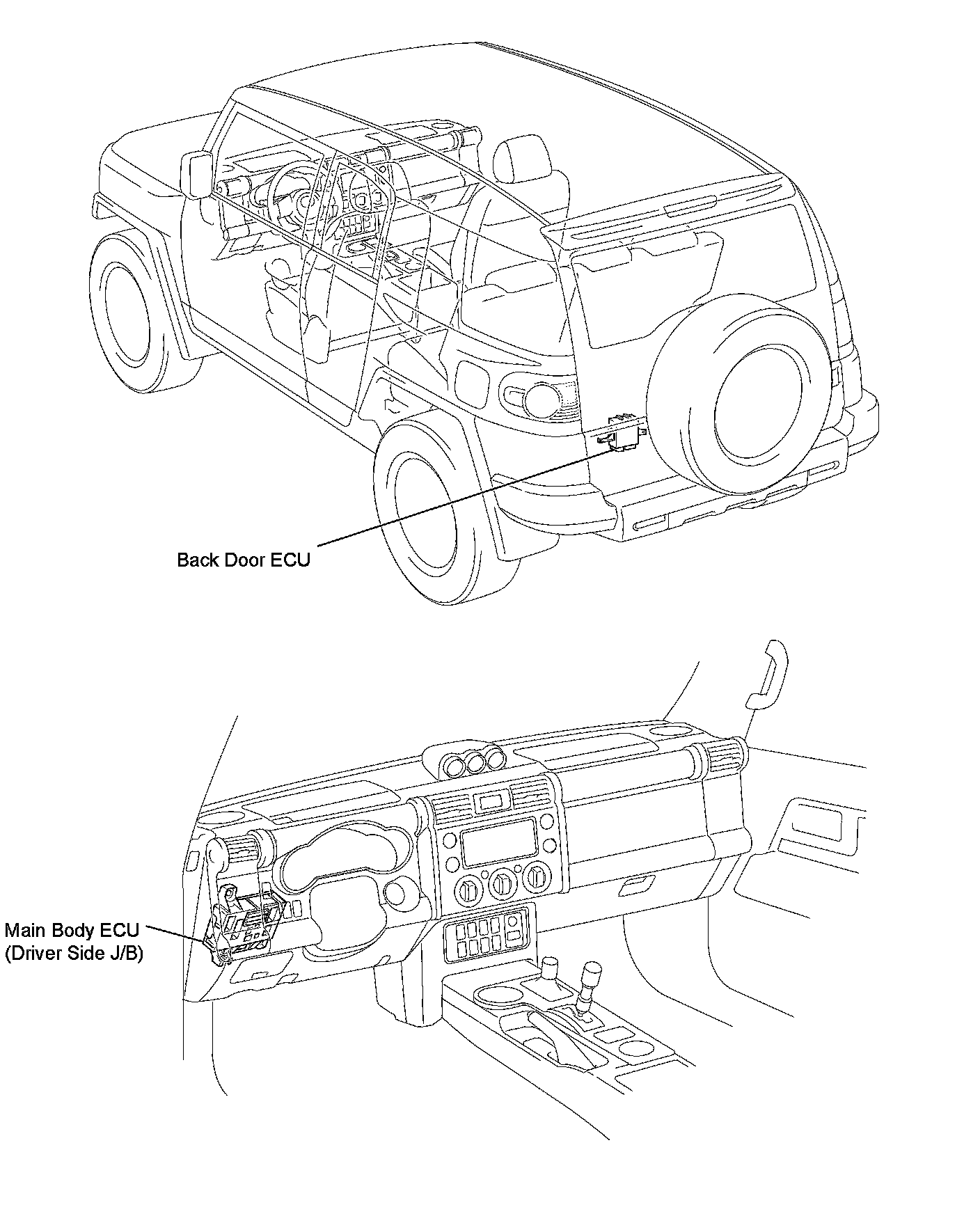 Back Door ECU

Main Body ECU
(Driver Side J/B)